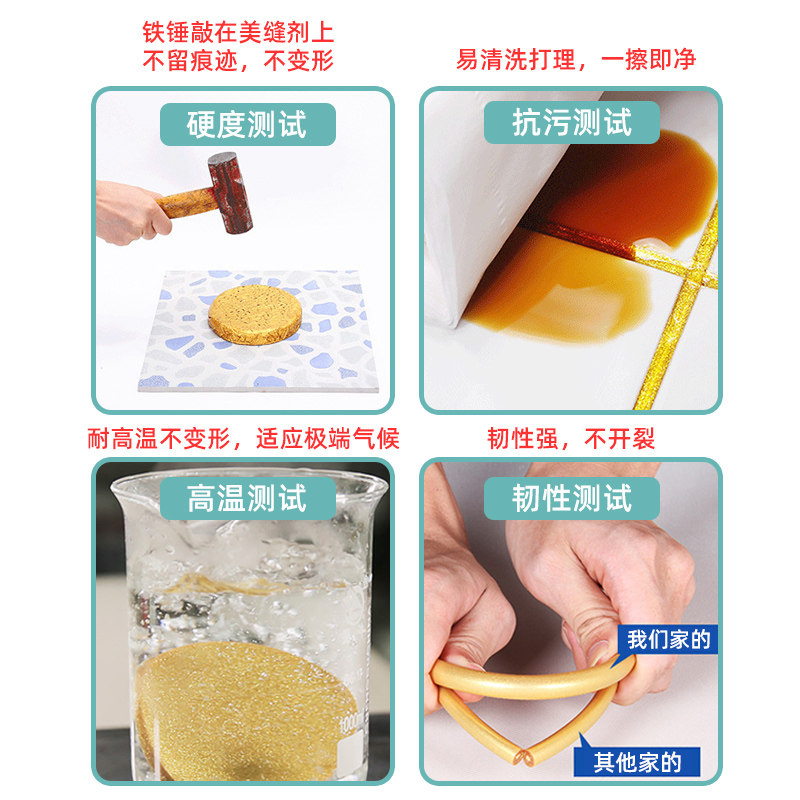 铁锤敲在美缝剂上
不留痕迹，不变形

硬度测试

易清洗打理，一擦即净

抗污测试

耐高温不变形，适应极端气候

高温测试

1000ml

韧性强，不开裂

韧性测试

我们家的

其他家的