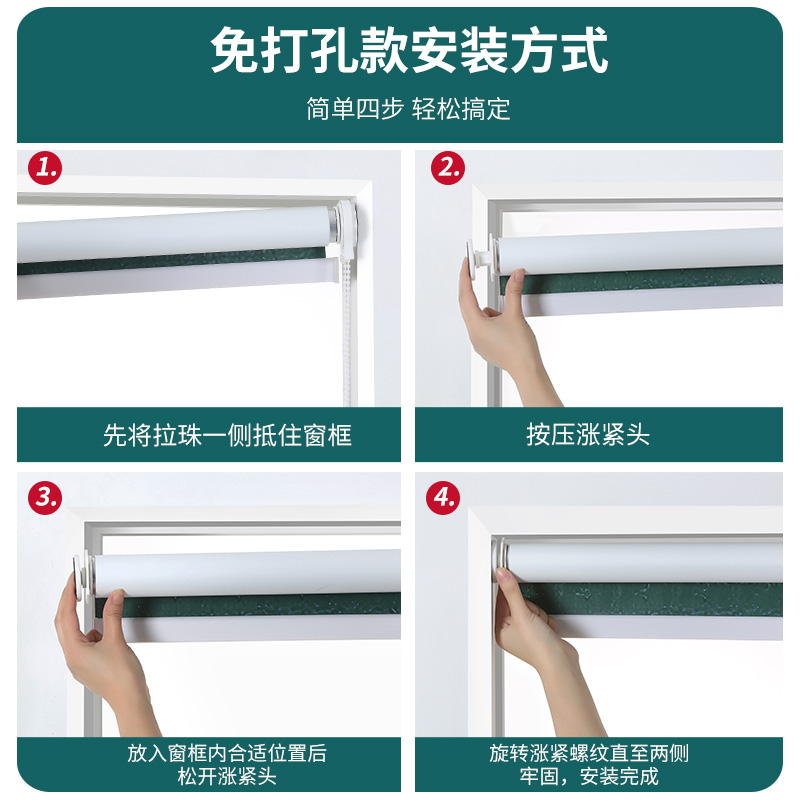 免打孔款安装方式

简单四步 轻松搞定

1.

先将拉珠一侧抵住窗框

2.

按压涨紧头

3.

放入窗框内合适位置后
松开涨紧头

4.

旋转涨紧螺纹直至两侧
牢固，安装完成