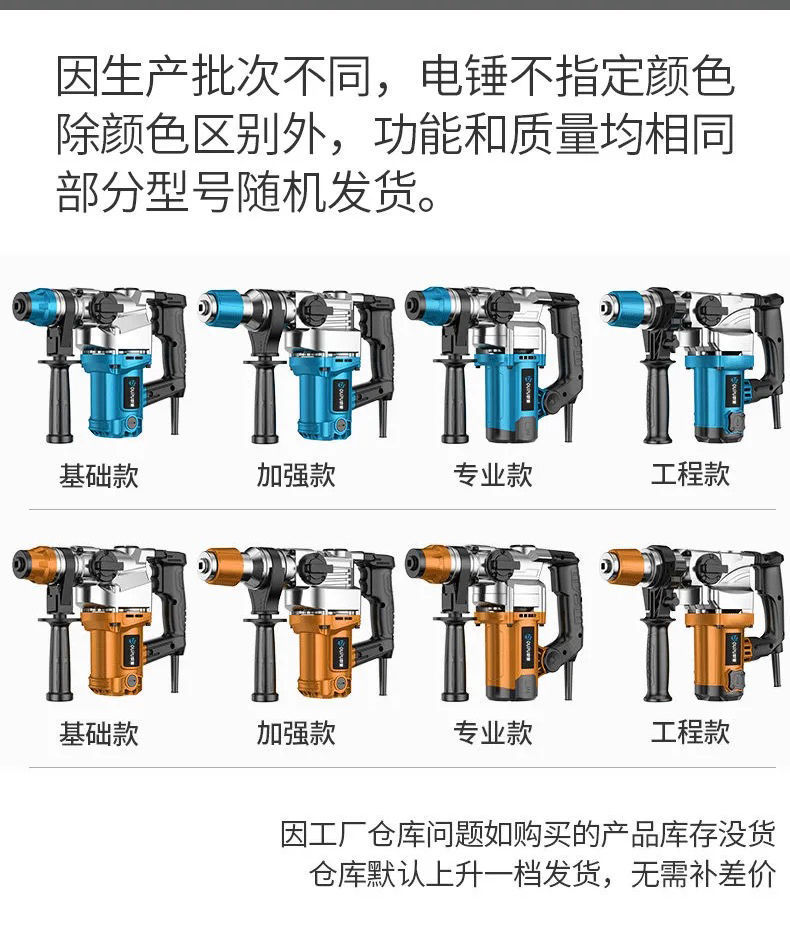 因生产批次不同，电锤不指定颜色
除颜色区别外，功能和质量均相同
部分型号随机发货。

基础款
加强款
专业款
工程款

基础款
加强款
专业款
工程款

因工厂仓库问题如购买的产品库存没货
仓库默认上升一档发货，无需补差价