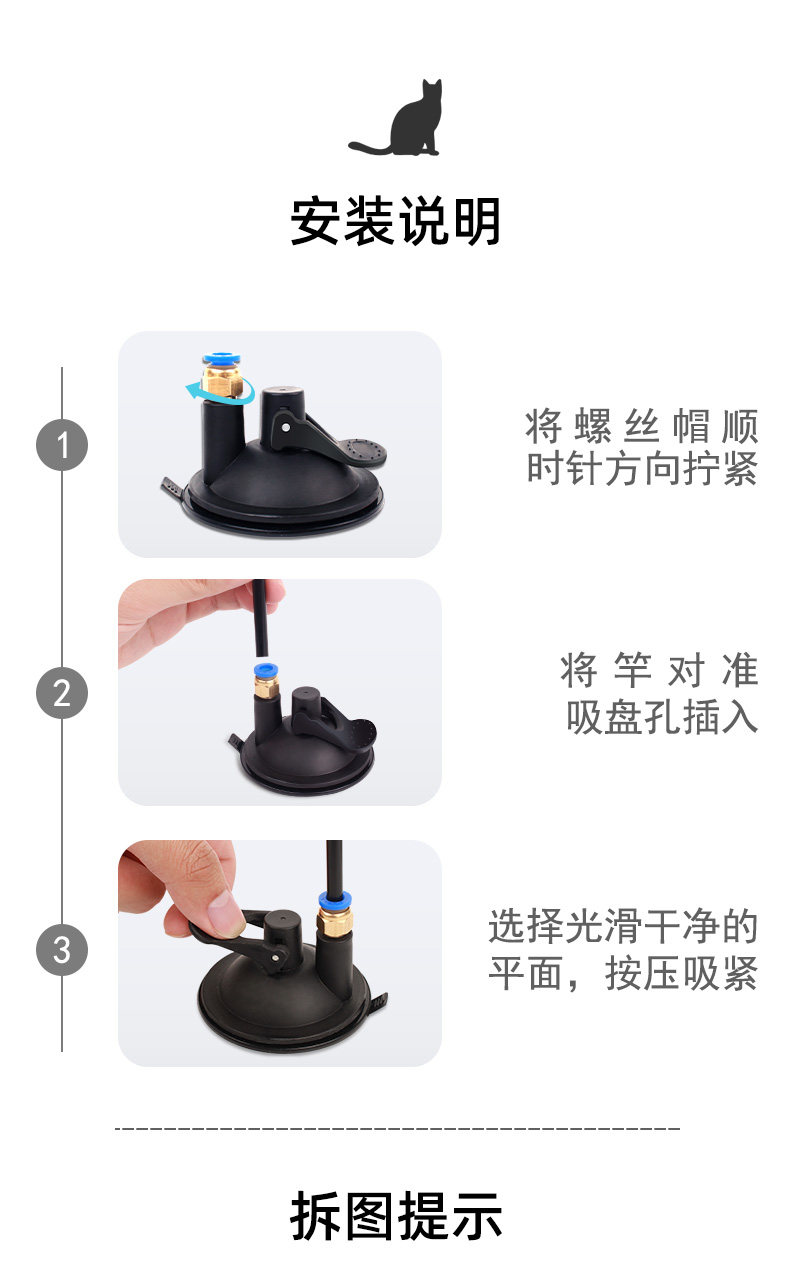 安装说明

1

将螺丝帽顺时针方向拧紧

2

将竿对准吸盘孔插入

3

选择光滑干净的平面，按压吸紧

拆图提示