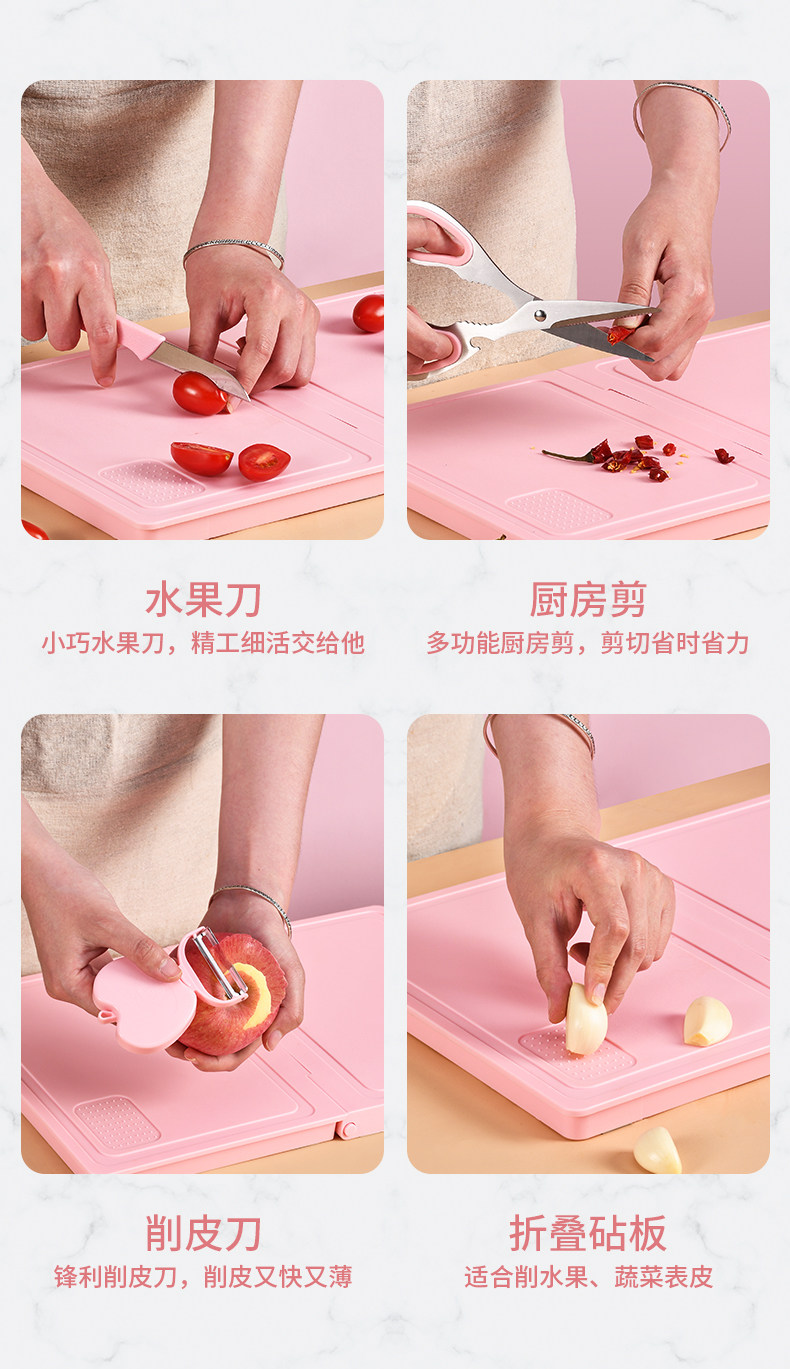 水果刀
小巧水果刀，精工细活交给他

厨房剪
多功能厨房剪，剪切省时省力

削皮刀
锋利削皮刀，削皮又快又薄

折叠砧板
适合削水果、蔬菜表皮