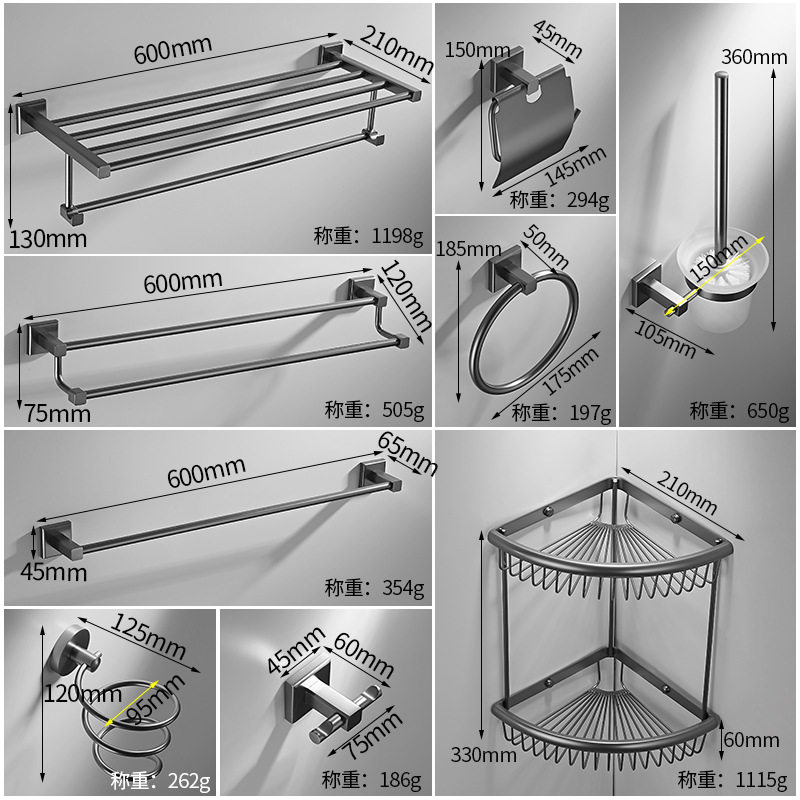 600mm
210mm
130mm
称重：1198g

150mm
45mm
145mm
称重：294g

360mm
150mm
105mm
称重：650g

600mm
120mm
75mm
称重：505g

185mm
50mm
175mm
称重：197g

600mm
65mm
45mm
称重：354g

210mm
330mm
60mm
称重：1115g

125mm
120mm
95mm
称重：262g

45mm
60mm
75mm
称重：186g