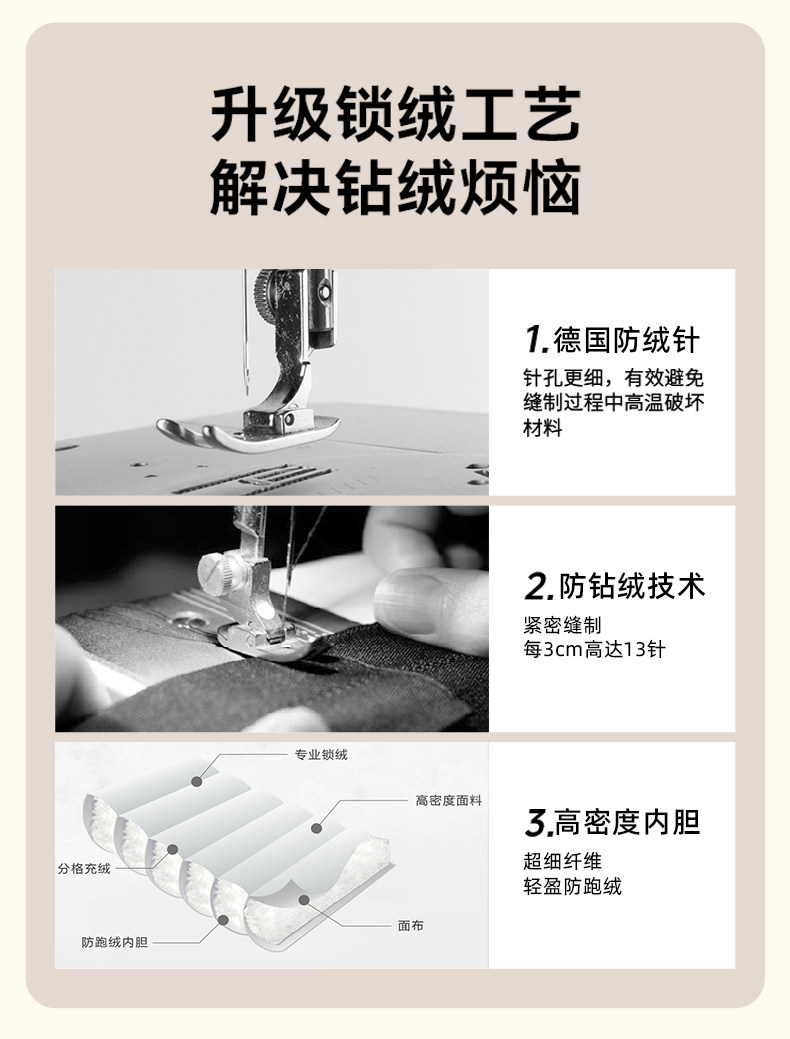 升级锁绒工艺
解决钻绒烦恼

1.德国防绒针
针孔更细，有效避免缝制过程中高温破坏材料

2.防钻绒技术
紧密缝制
每3cm高达13针

专业锁绒
高密度面料
分格充绒
面布
防跑绒内胆

3.高密度内胆
超细纤维
轻盈防跑绒