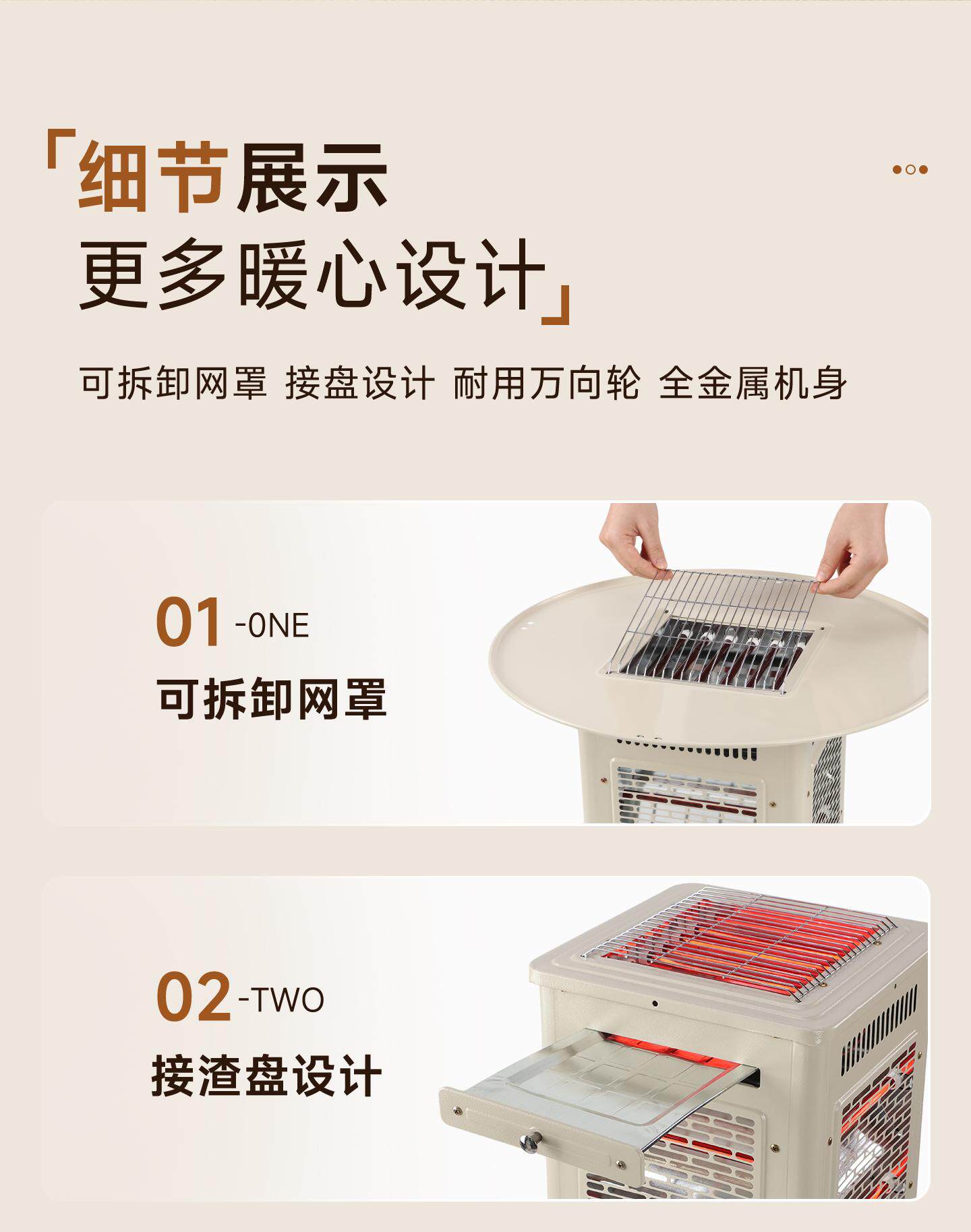 「细节展示
更多暖心设计」

可拆卸网罩 接盘设计 耐用万向轮 全金属机身

01 -ONE
可拆卸网罩

02 -TWO
接渣盘设计