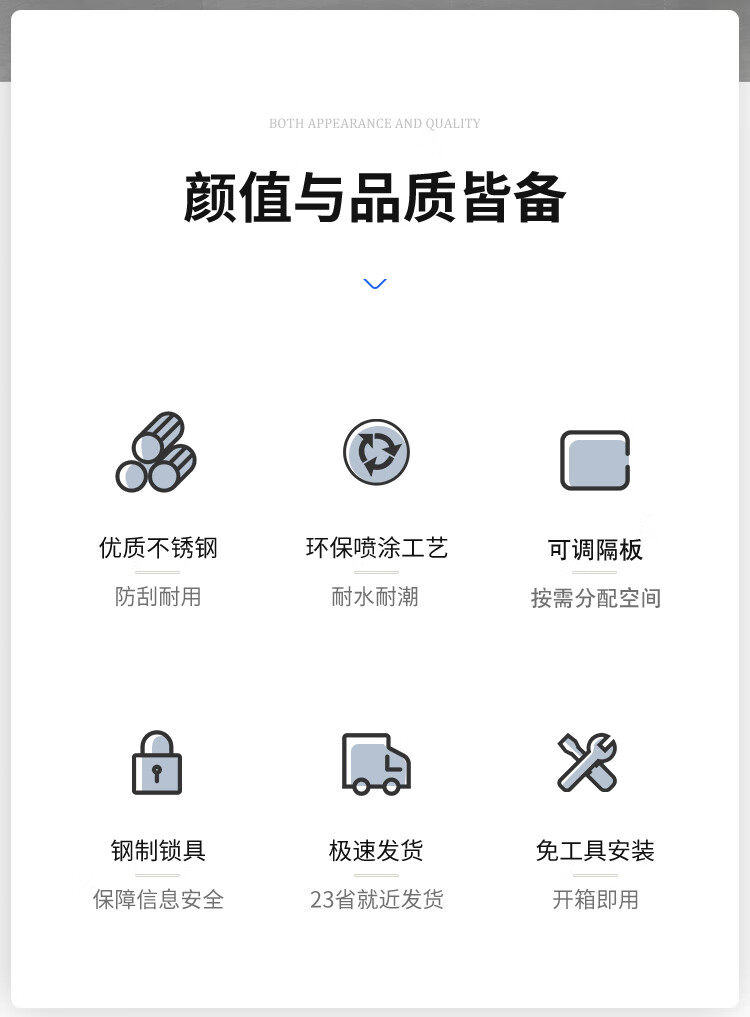 BOTH APPEARANCE AND QUALITY

颜值与品质皆备

优质不锈钢
防刮耐用

环保喷涂工艺
耐水耐潮

可调隔板
按需分配空间

钢制锁具
保障信息安全

极速发货
23省就近发货

免工具安装
开箱即用