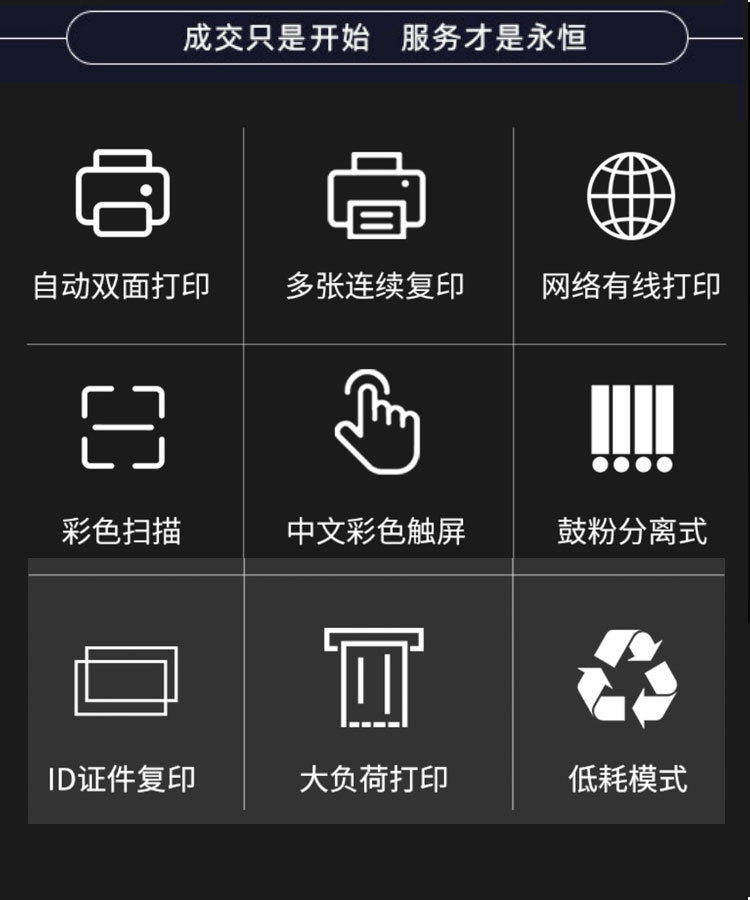 成交只是开始 服务才是永恒

自动双面打印

多张连续复印

网络有线打印

彩色扫描

中文彩色触屏

鼓粉分离式

ID证件复印

大负荷打印

低耗模式