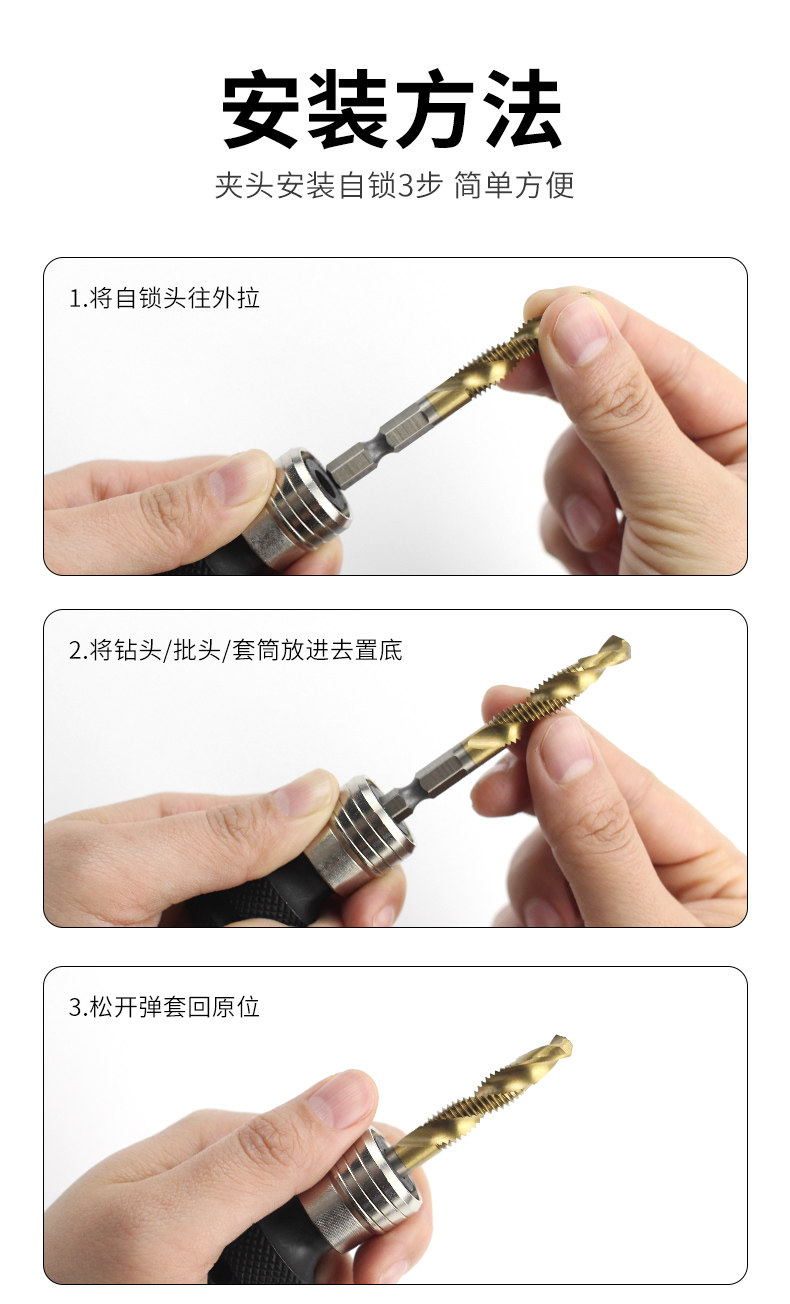 安装方法
夹头安装自锁3步 简单方便

1.将自锁头往外拉

2.将钻头/批头/套筒放进去置底

3.松开弹套回原位