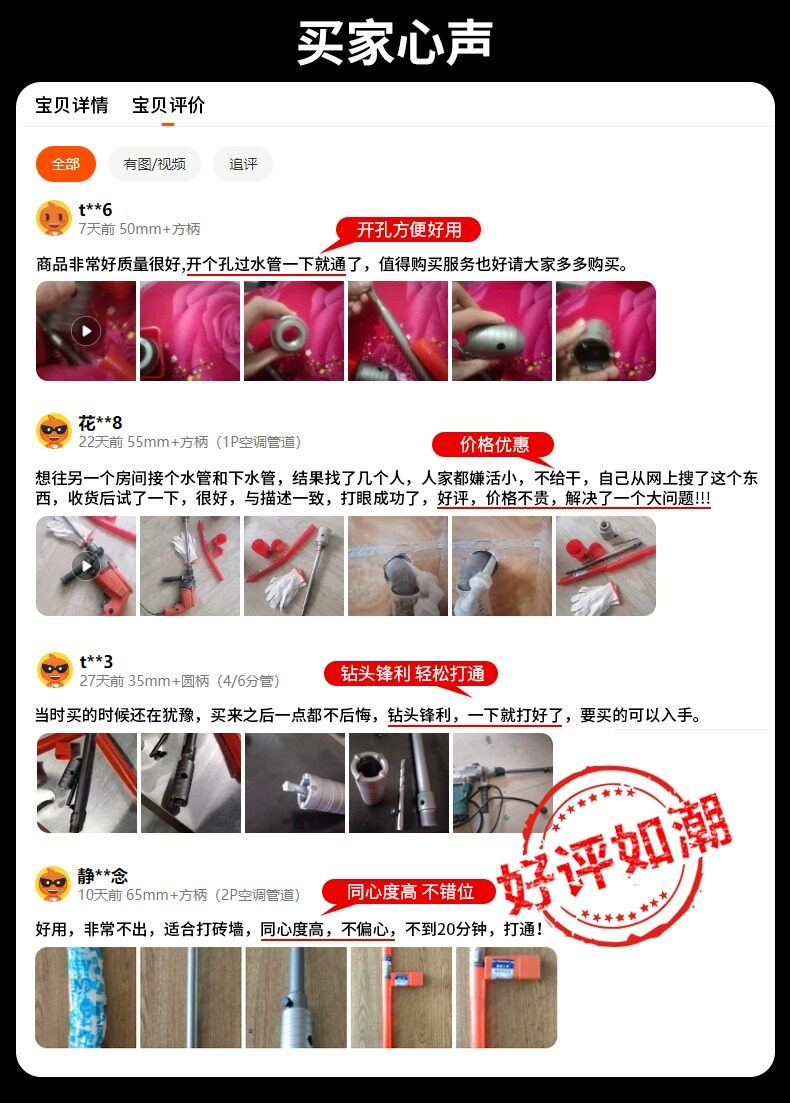 买家心声

宝贝详情　宝贝评价

全部　有图/视频　追评

t**6
7天前 50mm+方柄
开孔方便好用
商品非常好质量很好,开个孔过水管一下就通了，值得购买服务也好请大家多多购买。

花**8
22天前 55mm+方柄（1P空调管道）
价格优惠
想往另一个房间接个水管和下水管，结果找了几个人，人家都嫌活小，不给干，自己从网上搜了这个东西，收货后试了一下，很好，与描述一致，打眼成功了，好评，价格不贵，解决了一个大问题!!!

t**3
27天前 35mm+圆柄（4/6分管）
钻头锋利 轻松打通
当时买的时候还在犹豫，买来之后一点都不后悔，钻头锋利，一下就打好了，要买的可以入手。

好评如潮

静**念
10天前 65mm+方柄（2P空调管道）
同心度高 不错位
好用，非常不出，适合打砖墙，同心度高，不偏心，不到20分钟，打通！