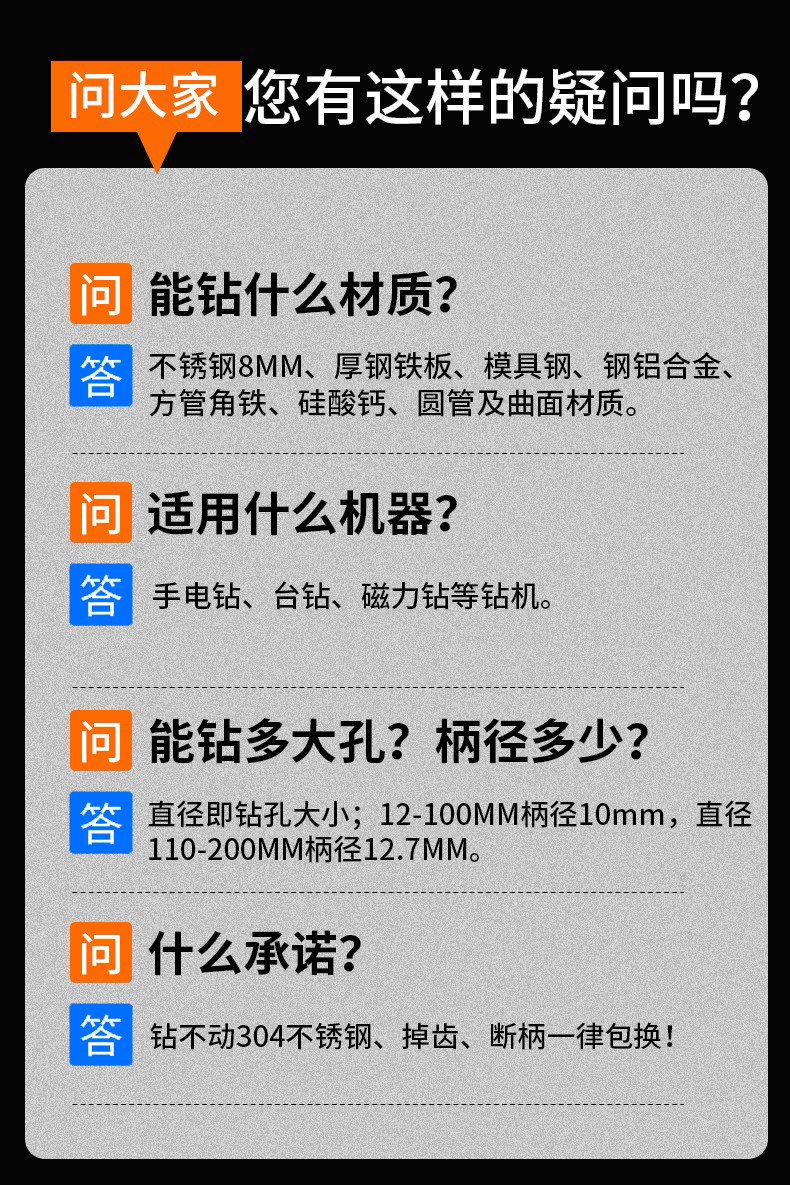 问大家 您有这样的疑问吗?

问 能钻什么材质?

答 不锈钢8MM、厚钢铁板、模具钢、钢铝合金、方管角铁、硅酸钙、圆管及曲面材质。

问 适用什么机器?

答 手电钻、台钻、磁力钻等钻机。

问 能钻多大孔?柄径多少?

答 直径即钻孔大小;12-100MM柄径10mm,直径110-200MM柄径12.7MM。

问 什么承诺?

答 钻不动304不锈钢、掉齿、断柄一律包换!