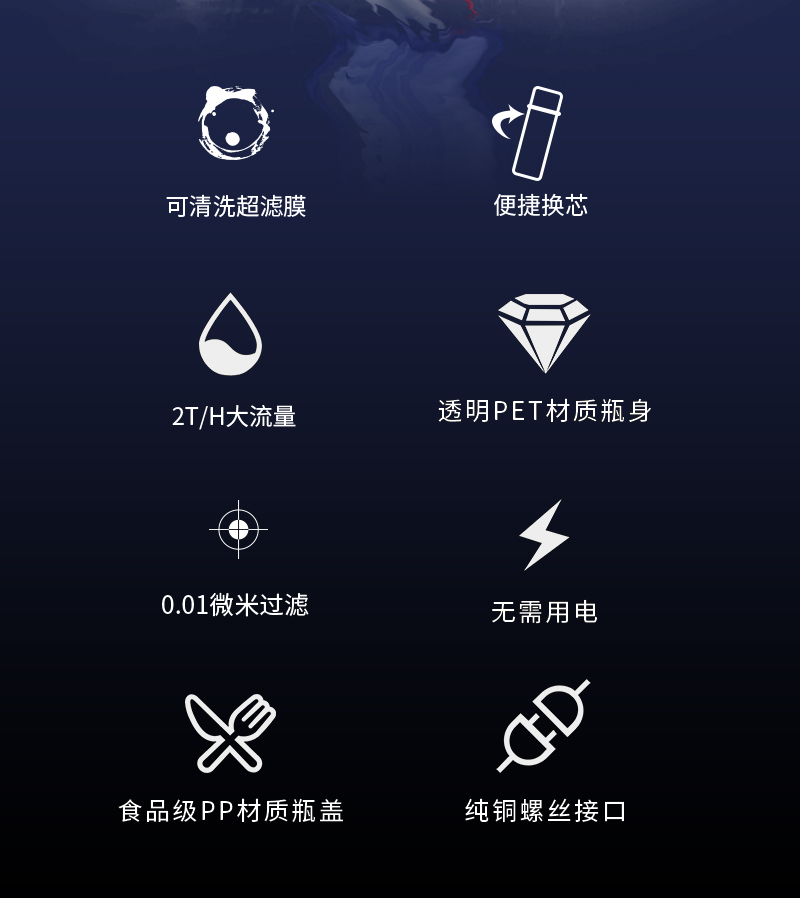 可清洗超滤膜

便捷换芯

2T/H大流量

透明PET材质瓶身

0.01微米过滤

无需用电

食品级PP材质瓶盖

纯铜螺丝接口