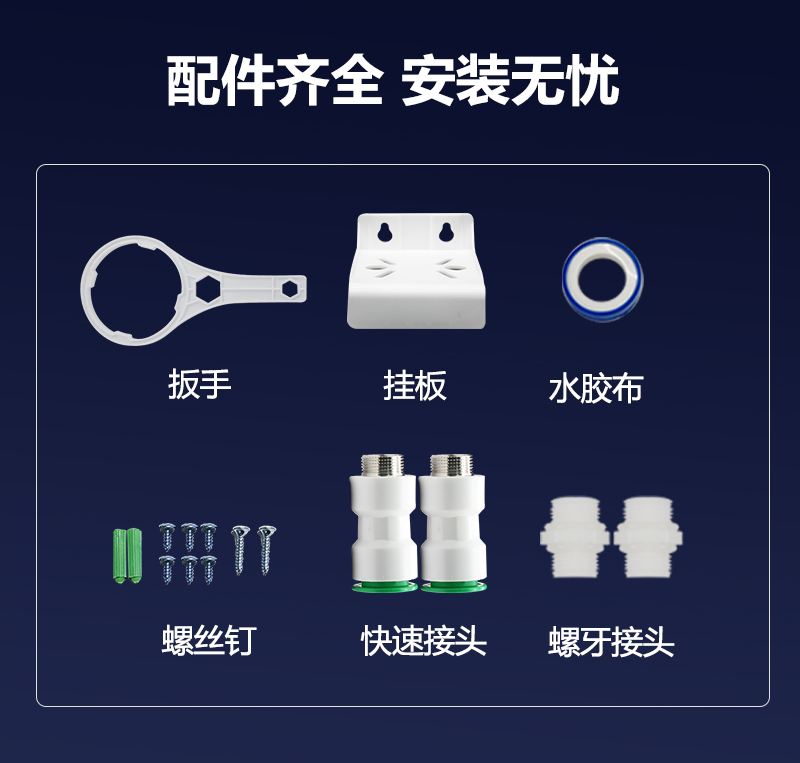 配件齐全 安装无忧

扳手

挂板

水胶布

螺丝钉

快速接头

螺牙接头