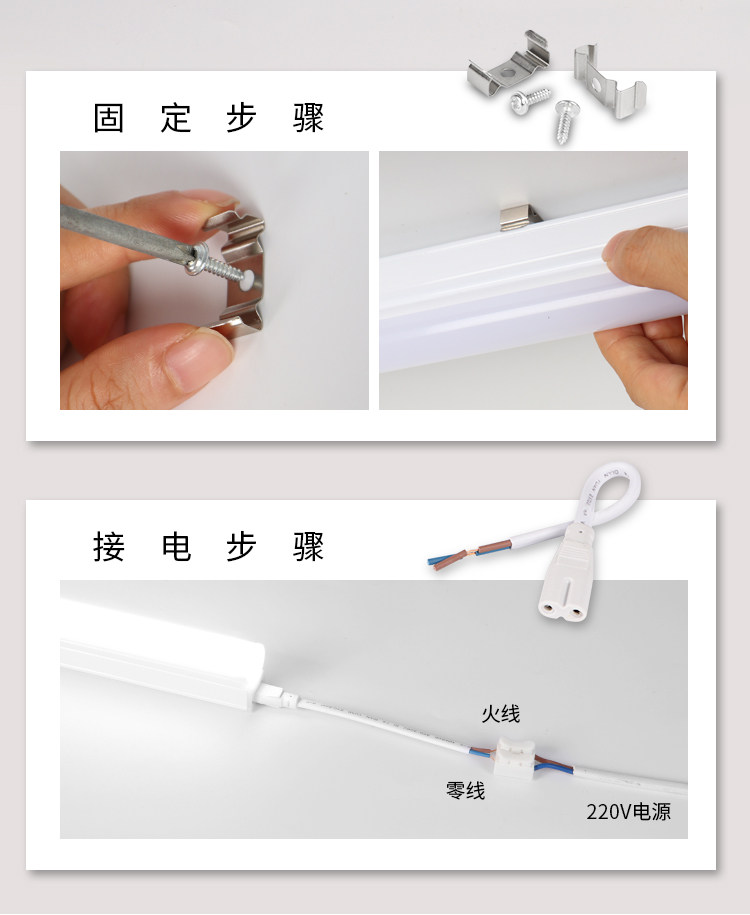 固定步骤

接电步骤

火线

零线

220V电源