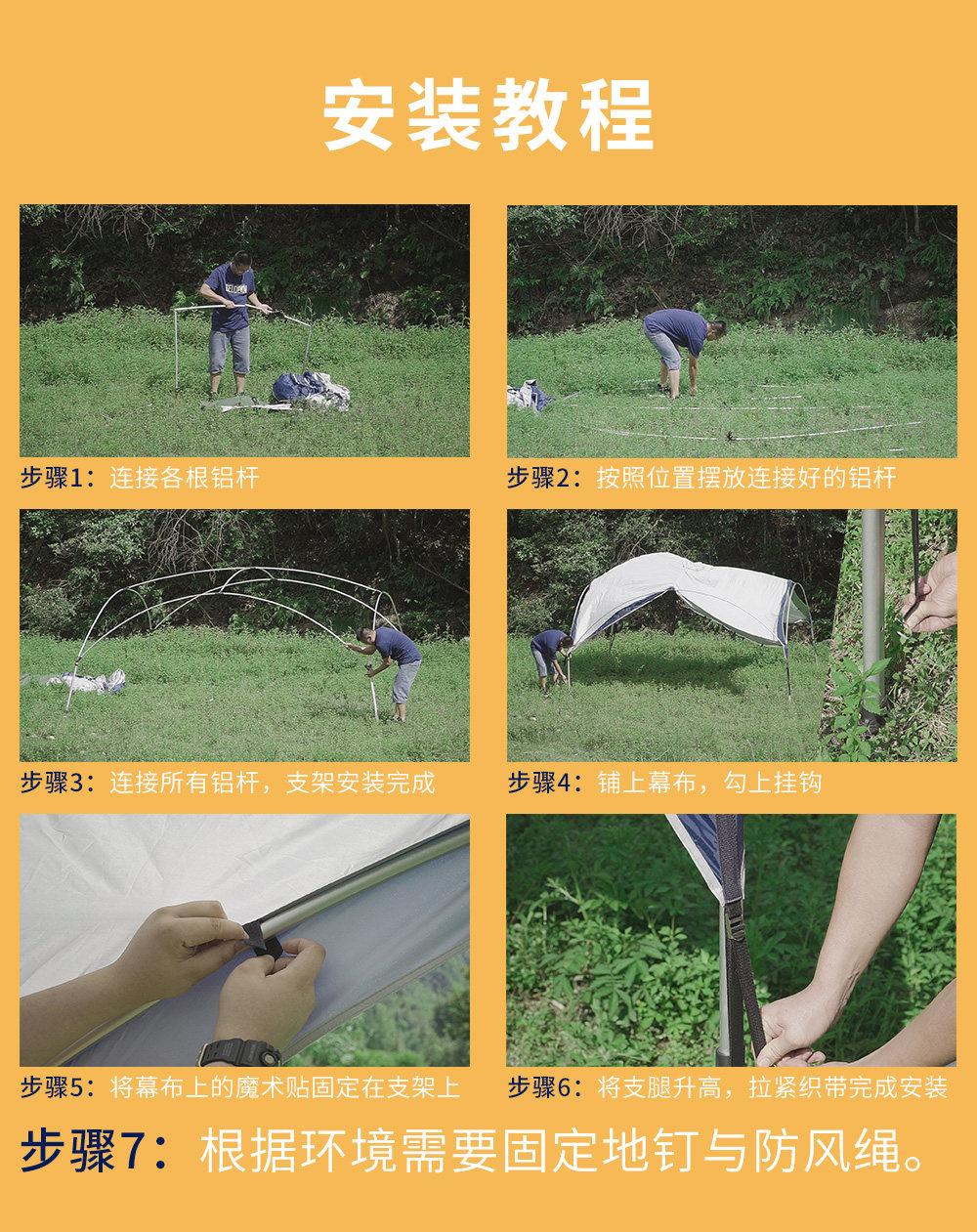 安装教程

步骤1：连接各根铝杆

步骤2：按照位置摆放连接好的铝杆

步骤3：连接所有铝杆，支架安装完成

步骤4：铺上幕布，勾上挂钩

步骤5：将幕布上的魔术贴固定在支架上

步骤6：将支腿升高，拉紧织带完成安装

步骤7：根据环境需要固定地钉与防风绳。