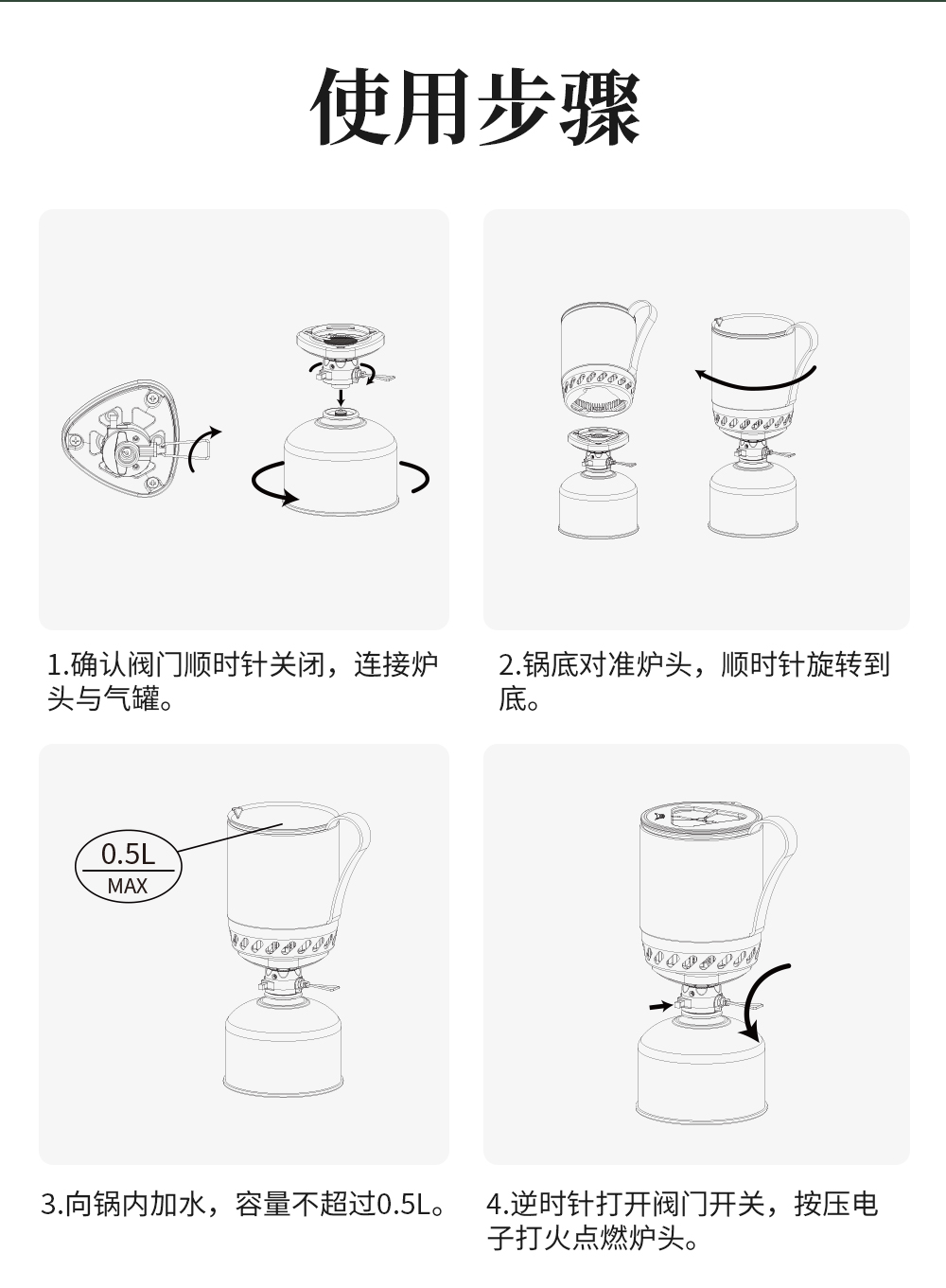 使用步骤

1.确认阀门顺时针关闭，连接炉头与气罐。

2.锅底对准炉头，顺时针旋转到底。

0.5L
MAX

3.向锅内加水，容量不超过0.5L。

4.逆时针打开阀门开关，按压电子打火点燃炉头。