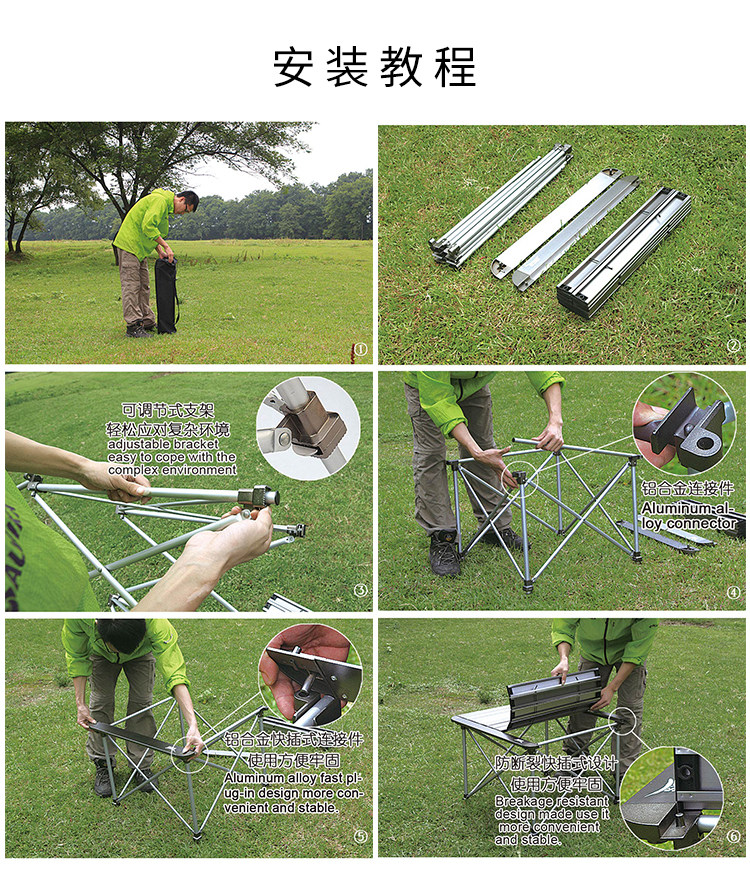 安装教程

①

②

可调节式支架
轻松应对复杂环境
adjustable bracket
easy to cope with the
complex environment

③

铝合金连接件
Aluminum alloy connector

④

铝合金快插式连接件
使用方便牢固
Aluminum alloy fast plug-in design more convenient and stable.

⑤

防断裂快插式设计
使用方便牢固
Breakage resistant design made use it more convenient and stable.

⑥