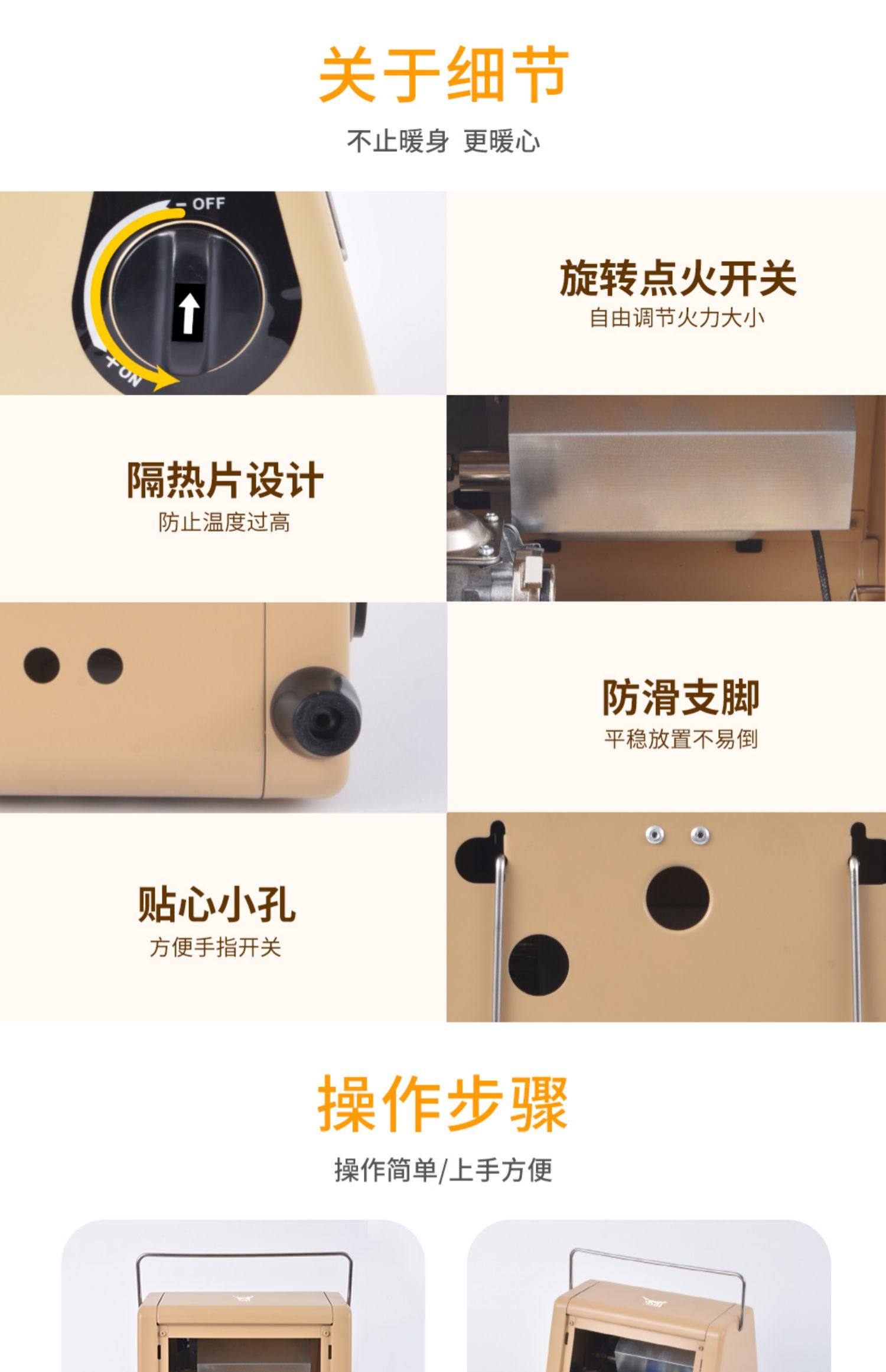 关于细节

不止暖身 更暖心

- OFF

+ ON

旋转点火开关

自由调节火力大小

隔热片设计

防止温度过高

防滑支脚

平稳放置不易倒

贴心小孔

方便手指开关

操作步骤

操作简单/上手方便