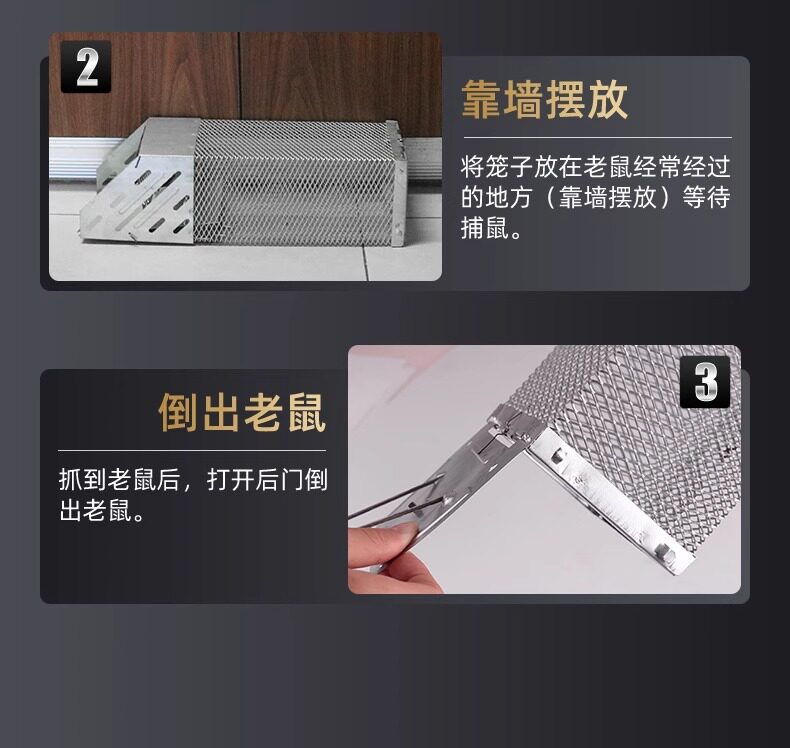 2

靠墙摆放

将笼子放在老鼠经常经过的地方（靠墙摆放）等待捕鼠。

3

倒出老鼠

抓到老鼠后，打开后门倒出老鼠。