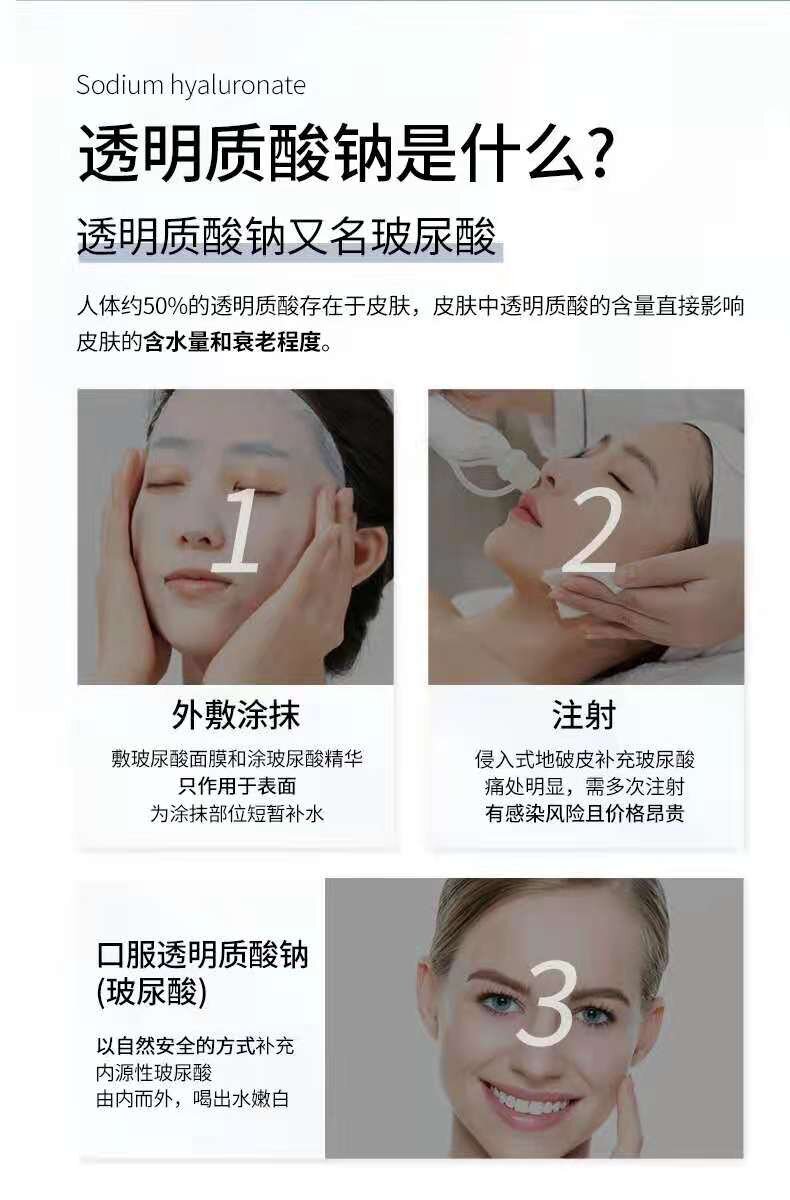 Sodium hyaluronate

透明质酸钠是什么?

透明质酸钠又名玻尿酸

人体约50%的透明质酸存在于皮肤，皮肤中透明质酸的含量直接影响皮肤的含水量和衰老程度。

1

外敷涂抹

敷玻尿酸面膜和涂玻尿酸精华
只作用于表面
为涂抹部位短暂补水

2

注射

侵入式地破皮补充玻尿酸
痛处明显，需多次注射
有感染风险且价格昂贵

口服透明质酸钠
(玻尿酸)

以自然安全的方式补充
内源性玻尿酸
由内而外，喝出水嫩白

3