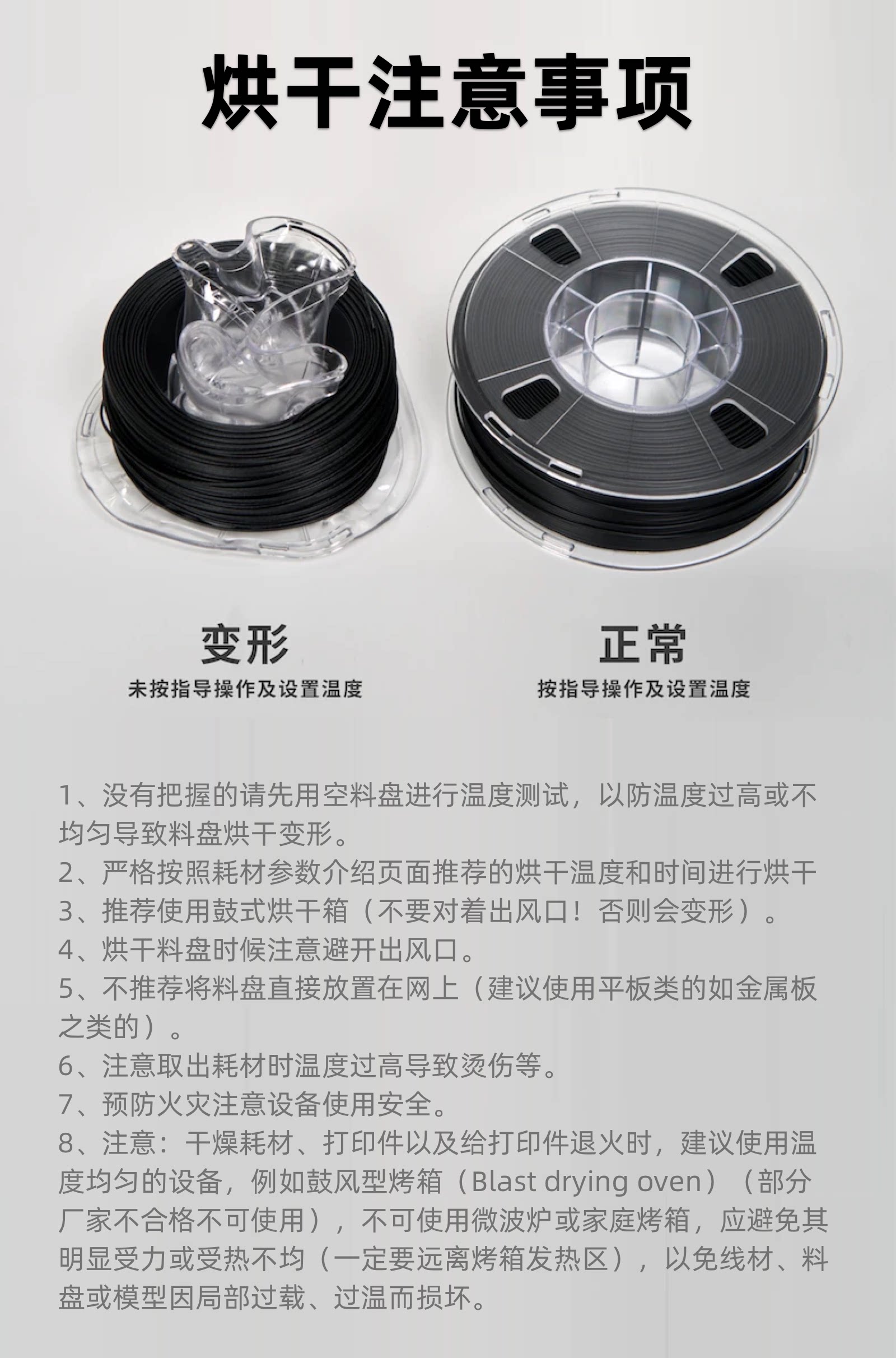 烘干注意事项

变形
未按指导操作及设置温度

正常
按指导操作及设置温度

1、没有把握的请先用空料盘进行温度测试，以防温度过高或不均匀导致料盘烘干变形。
2、严格按照耗材参数介绍页面推荐的烘干温度和时间进行烘干
3、推荐使用鼓式烘干箱（不要对着出风口！否则会变形）。
4、烘干料盘时候注意避开出风口。
5、不推荐将料盘直接放置在网上（建议使用平板类的如金属板之类的）。
6、注意取出耗材时温度过高导致烫伤等。
7、预防火灾注意设备使用安全。
8、注意：干燥耗材、打印件以及给打印件退火时，建议使用温度均匀的设备，例如鼓风型烤箱（Blast drying oven）（部分厂家不合格不可使用），不可使用微波炉或家庭烤箱，应避免其明显受力或受热不均（一定要远离烤箱发热区），以免线材、料盘或模型因局部过载、过温而损坏。