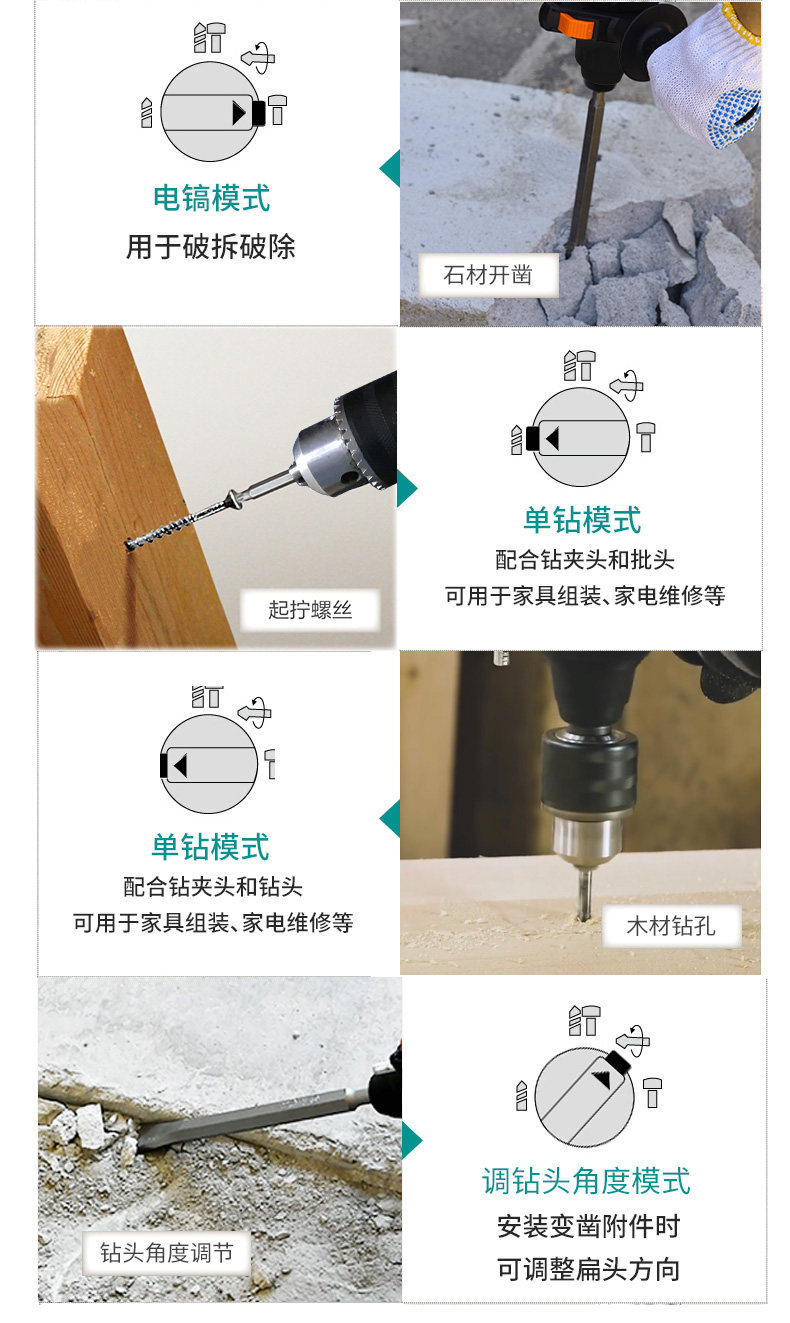 电镐模式
用于破拆破除

石材开凿

起拧螺丝

单钻模式
配合钻夹头和批头
可用于家具组装、家电维修等

单钻模式
配合钻夹头和钻头
可用于家具组装、家电维修等

木材钻孔

钻头角度调节

调钻头角度模式
安装变凿附件时
可调整扁头方向