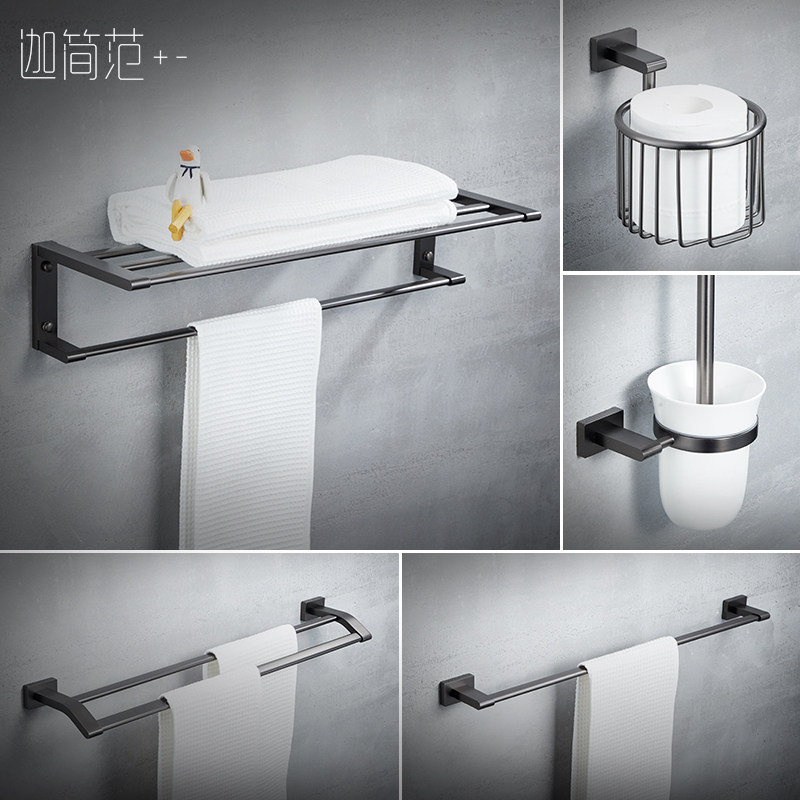 迦简范 + -