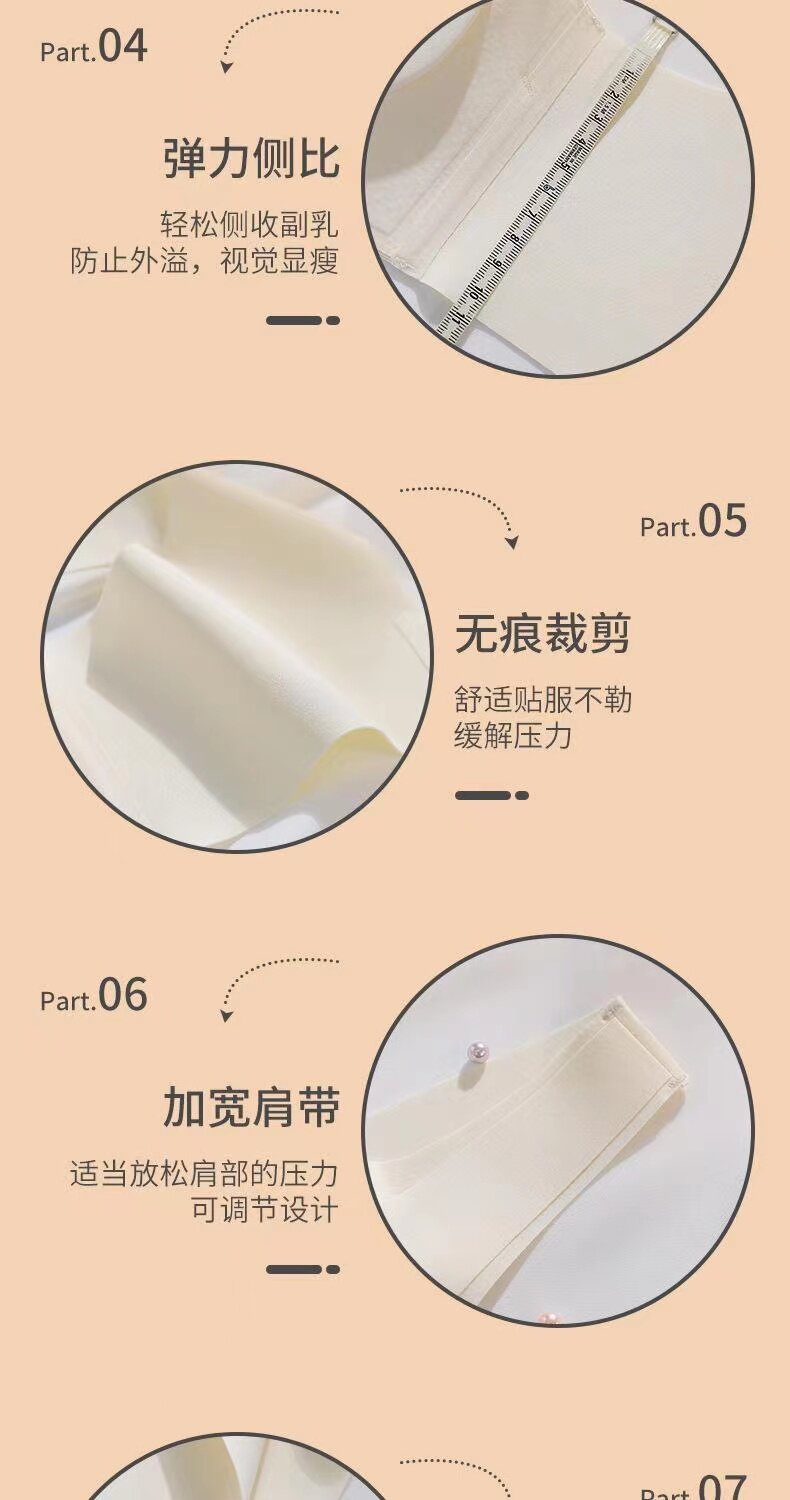 Part.04

弹力侧比

轻松侧收副乳
防止外溢，视觉显瘦

Part.05

无痕裁剪

舒适贴服不勒
缓解压力

Part.06

加宽肩带

适当放松肩部的压力
可调节设计

Part.07