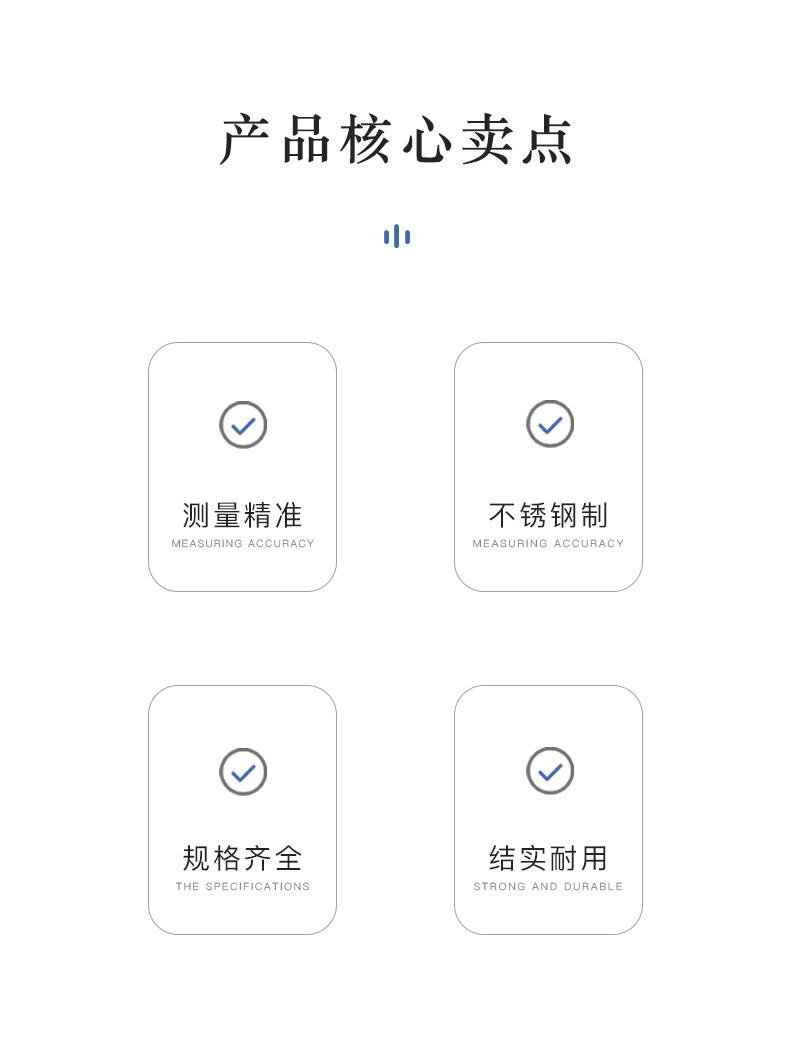 产品核心卖点

测量精准
MEASURING ACCURACY

不锈钢制
MEASURING ACCURACY

规格齐全
THE SPECIFICATIONS

结实耐用
STRONG AND DURABLE