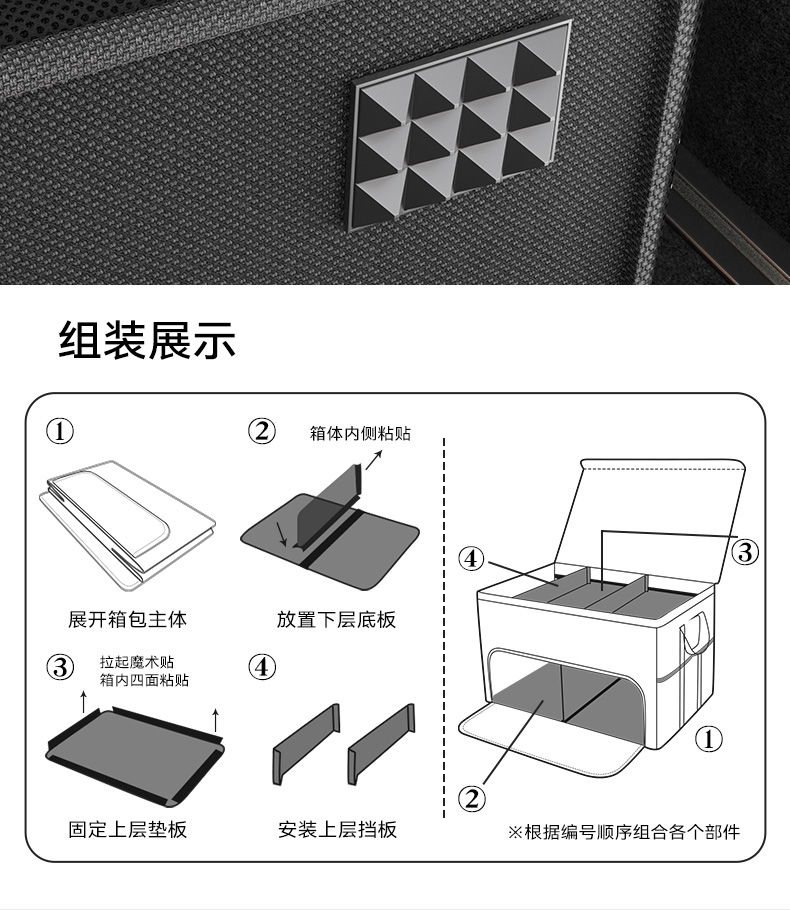 组装展示

①
展开箱包主体

②
箱体内侧粘贴
放置下层底板

③
拉起魔术贴
箱内四面粘贴
固定上层垫板

④
安装上层挡板

④
③
①
②
※根据编号顺序组合各个部件