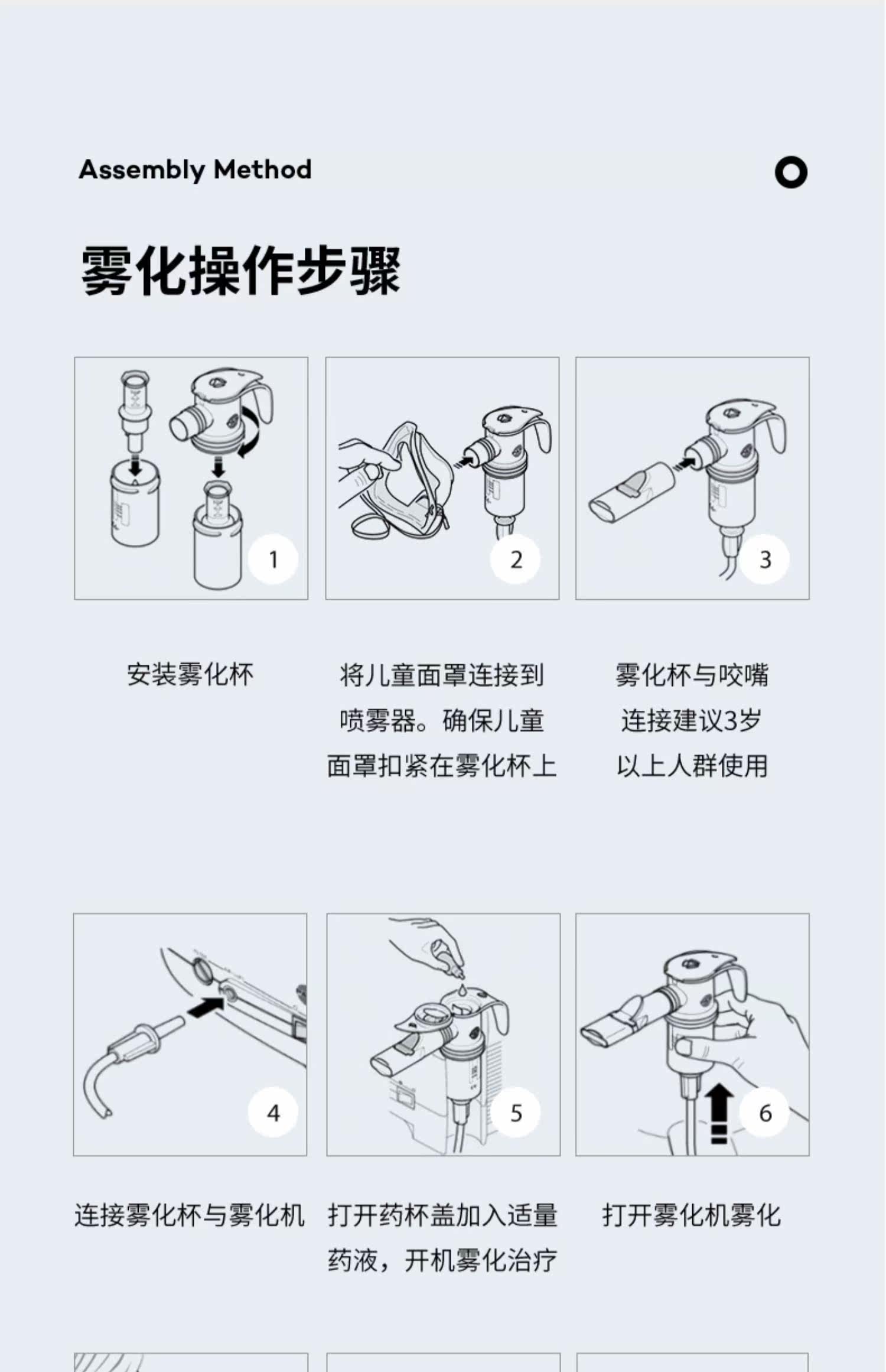 Assembly Method

雾化操作步骤

1

2

3

安装雾化杯

将儿童面罩连接到喷雾器。确保儿童面罩扣紧在雾化杯上

雾化杯与咬嘴连接建议3岁以上人群使用

4

5

6

连接雾化杯与雾化机

打开药杯盖加入适量药液，开机雾化治疗

打开雾化机雾化