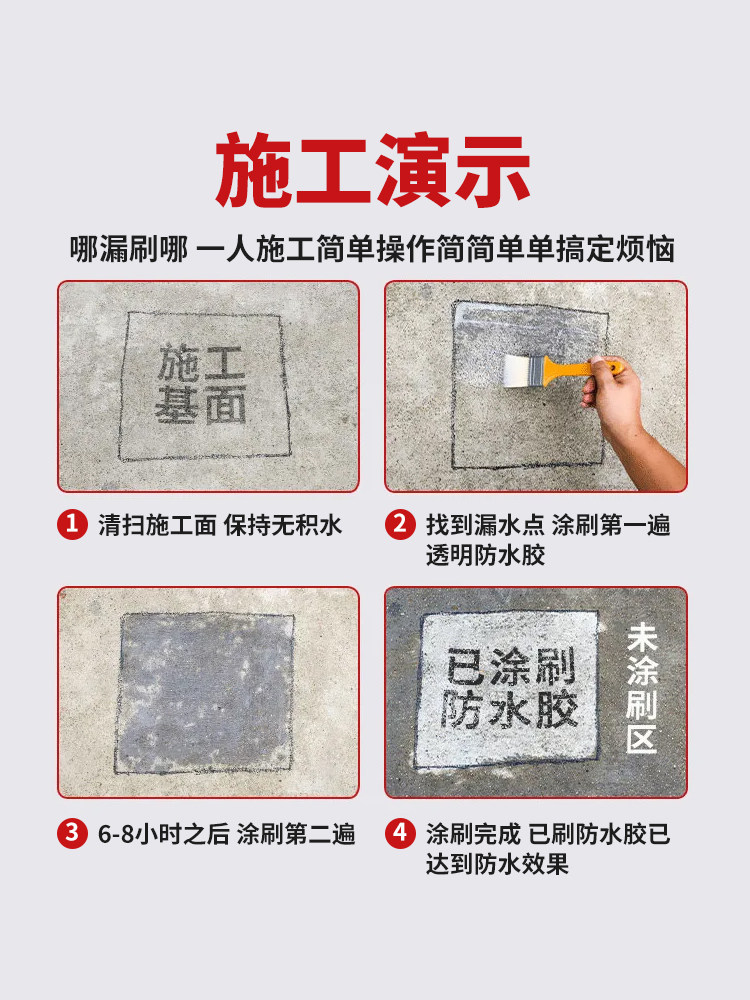 施工演示

哪漏刷哪 一人施工简单操作简简单单搞定烦恼

施工基面

1 清扫施工面 保持无积水

2 找到漏水点 涂刷第一遍透明防水胶

3 6-8小时之后 涂刷第二遍

已涂刷防水胶

未涂刷区

4 涂刷完成 已刷防水胶已达到防水效果