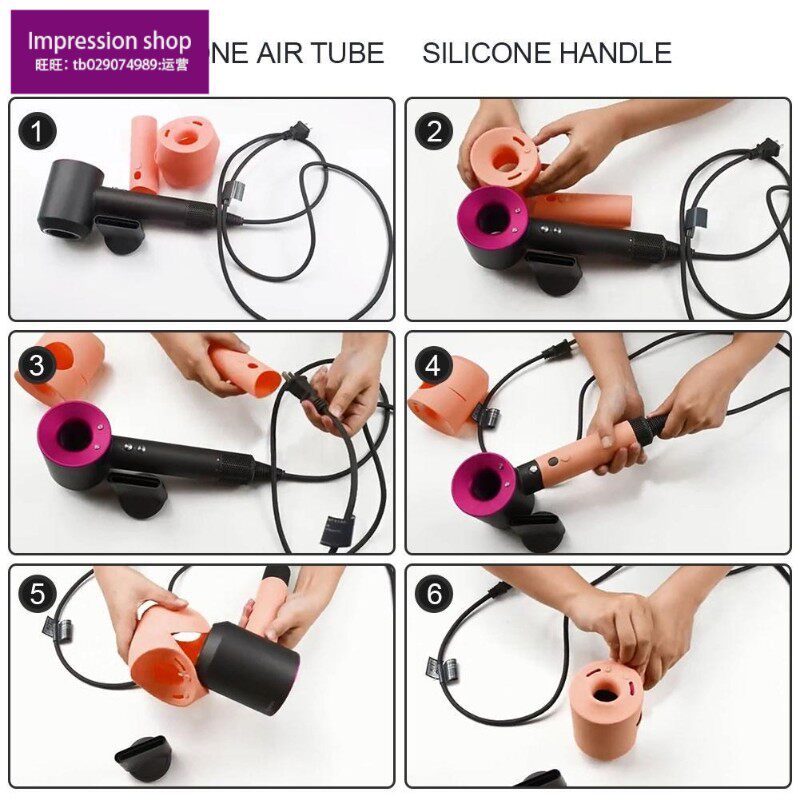 Impression shop
旺旺: tb029074989:运营

NE AIR TUBE SILICONE HANDLE

1

2

3

4

5

6