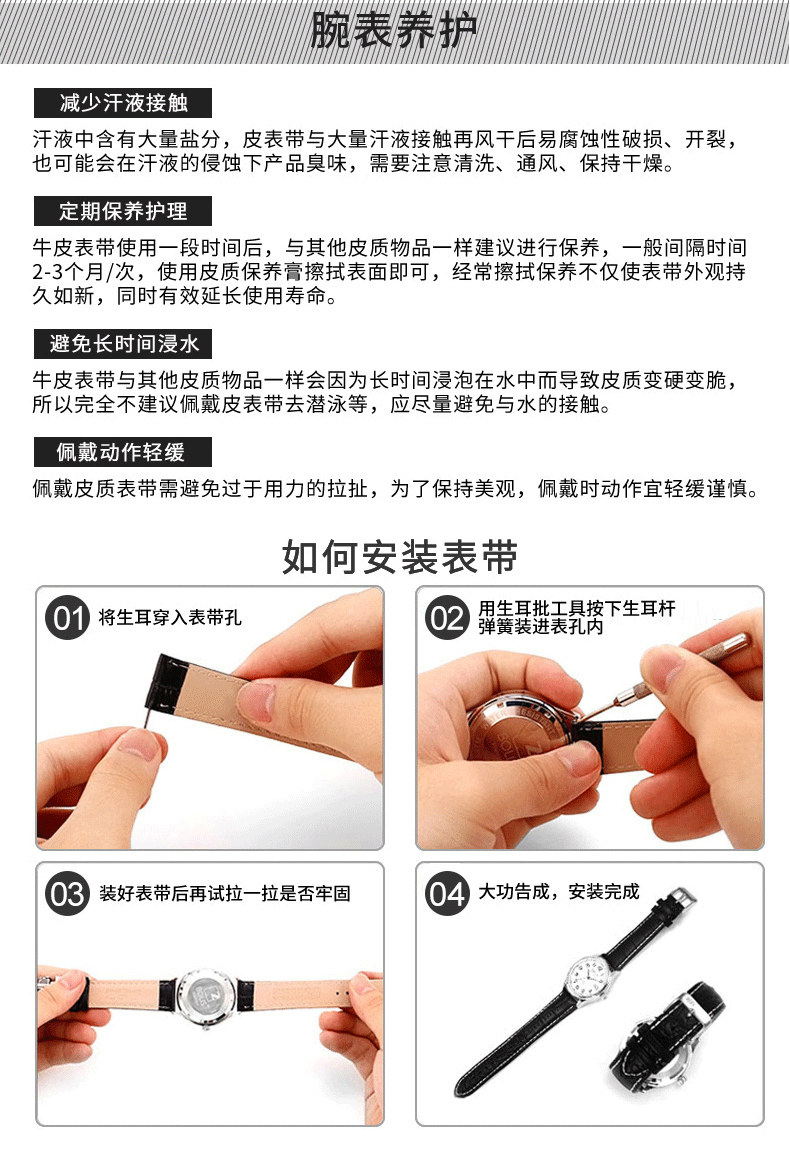 腕表养护

减少汗液接触

汗液中含有大量盐分，皮表带与大量汗液接触再风干后易腐蚀性破损、开裂，也可能会在汗液的侵蚀下产品臭味，需要注意清洗、通风、保持干燥。

定期保养护理

牛皮表带使用一段时间后，与其他皮质物品一样建议进行保养，一般间隔时间2-3个月/次，使用皮质保养膏擦拭表面即可，经常擦拭保养不仅使表带外观持久如新，同时有效延长使用寿命。

避免长时间浸水

牛皮表带与其他皮质物品一样会因为长时间浸泡在水中而导致皮质变硬变脆，所以完全不建议佩戴皮表带去潜泳等，应尽量避免与水的接触。

佩戴动作轻缓

佩戴皮质表带需避免过于用力的拉扯，为了保持美观，佩戴时动作宜轻缓谨慎。

如何安装表带

01 将生耳穿入表带孔

02 用生耳批工具按下生耳杆弹簧装进表孔内

03 装好表带后再试拉一拉是否牢固

04 大功告成，安装完成