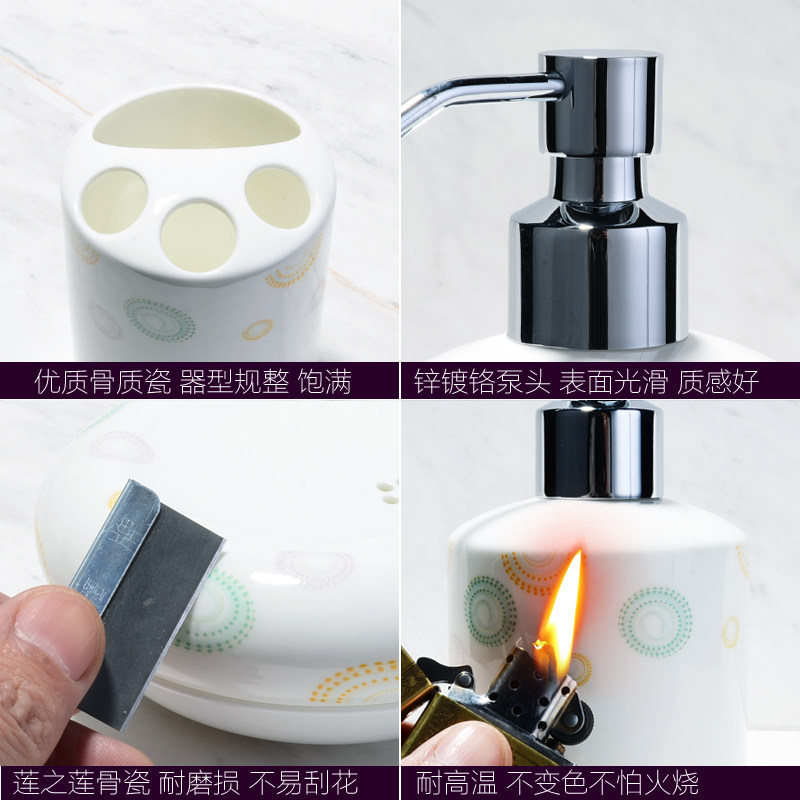 优质骨质瓷 器型规整 饱满

锌镀铬泵头 表面光滑 质感好

莲之莲骨瓷 耐磨损 不易刮花

耐高温 不变色不怕火烧