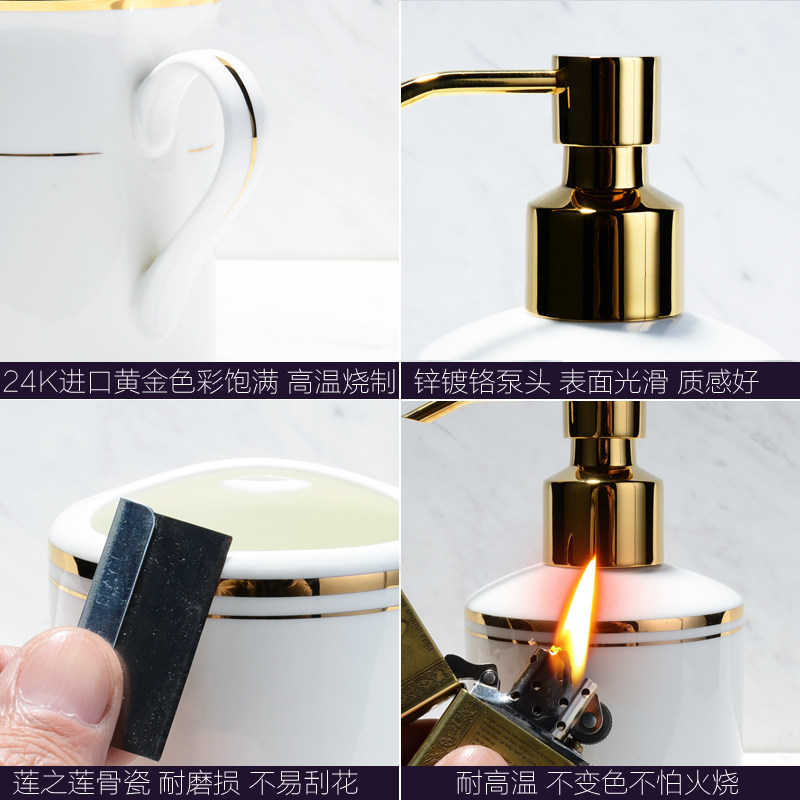 24K进口黄金色彩饱满 高温烧制

锌镀铬泵头 表面光滑 质感好

莲之莲骨瓷 耐磨损 不易刮花

耐高温 不变色不怕火烧