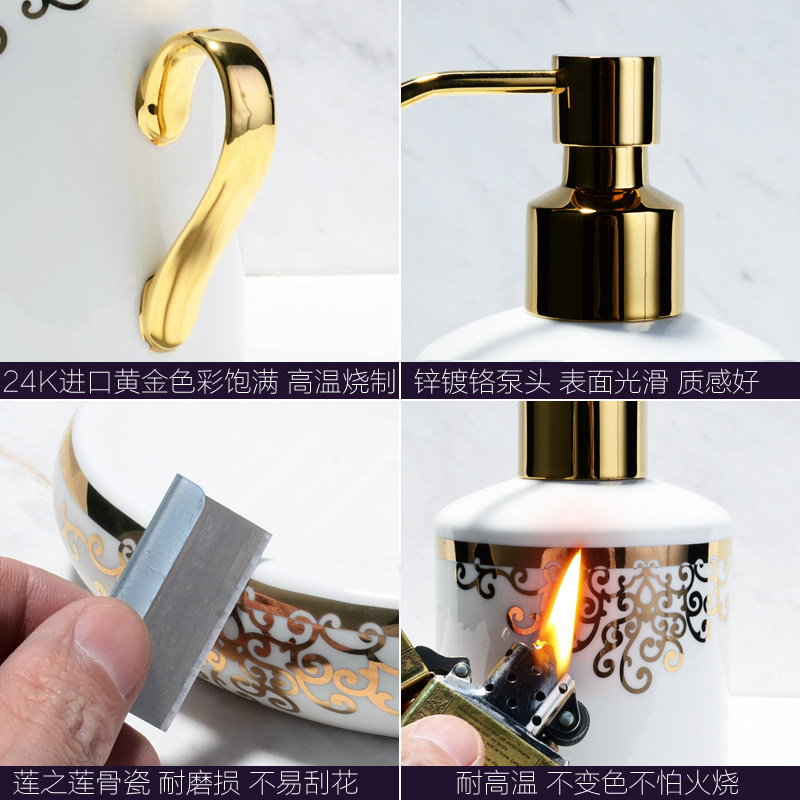 24K进口黄金色彩饱满 高温烧制

锌镀铬泵头 表面光滑 质感好

莲之莲骨瓷 耐磨损 不易刮花

耐高温 不变色不怕火烧