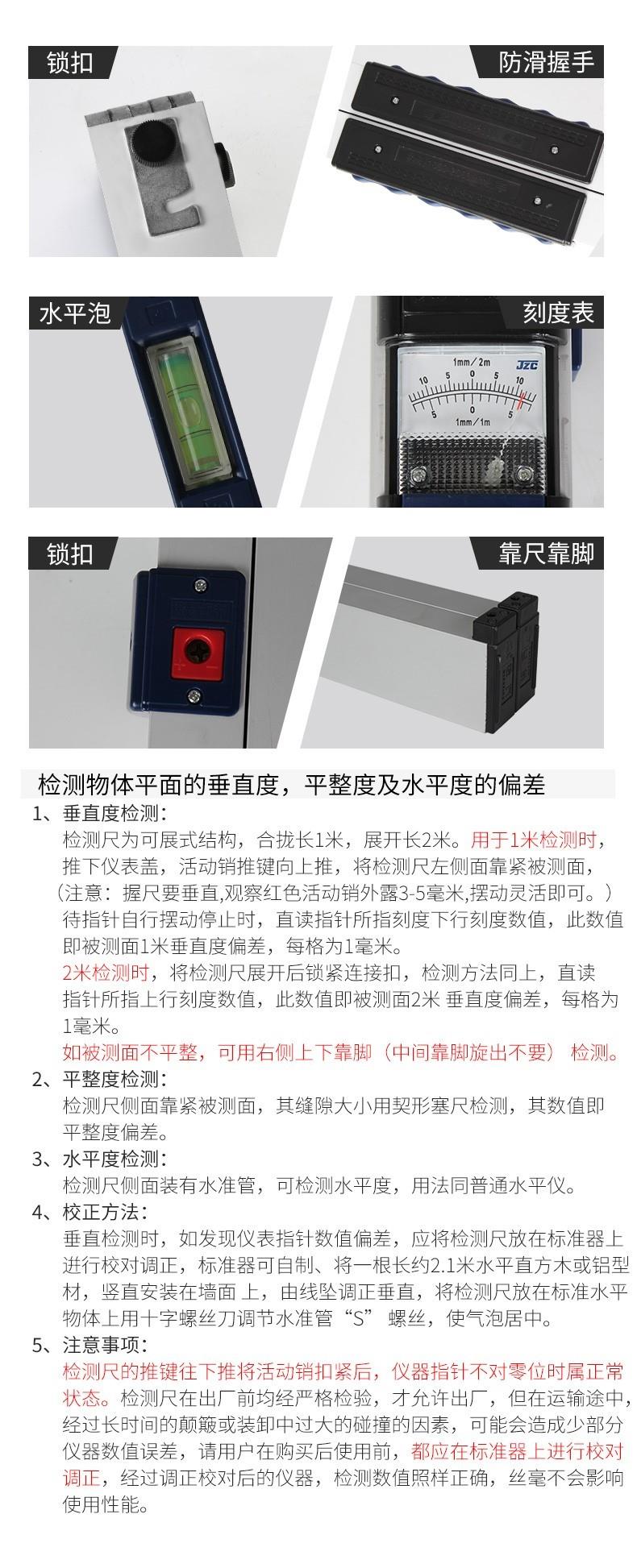 锁扣

防滑握手

水平泡

刻度表

1mm/2m JZC
10 5 0 5 10
5 0 5
1mm/1m

锁扣

靠尺靠脚

检测物体平面的垂直度，平整度及水平度的偏差

1、垂直度检测：
检测尺为可展式结构，合拢长1米，展开长2米。用于1米检测时，推下仪表盖，活动销推键向上推，将检测尺左侧面靠紧被测面，（注意：握尺要垂直,观察红色活动销外露3-5毫米,摆动灵活即可。）待指针自行摆动停止时，直读指针所指刻度下行刻度数值，此数值即被测面1米垂直度偏差，每格为1毫米。
2米检测时，将检测尺展开后锁紧连接扣，检测方法同上，直读指针所指上行刻度数值，此数值即被测面2米 垂直度偏差，每格为1毫米。
如被测面不平整，可用右侧上下靠脚（中间靠脚旋出不要） 检测。

2、平整度检测：
检测尺侧面靠紧被测面，其缝隙大小用契形塞尺检测，其数值即平整度偏差。

3、水平度检测：
检测尺侧面装有水准管，可检测水平度，用法同普通水平仪。

4、校正方法：
垂直检测时，如发现仪表指针数值偏差，应将检测尺放在标准器上进行校对调正，标准器可自制、将一根长约2.1米水平直方木或铝型材，竖直安装在墙面 上，由线坠调正垂直，将检测尺放在标准水平物体上用十字螺丝刀调节水准管“S” 螺丝，使气泡居中。

5、注意事项：
检测尺的推键往下推将活动销扣紧后，仪器指针不对零位时属正常状态。检测尺在出厂前均经严格检验，才允许出厂，但在运输途中，经过长时间的颠簸或装卸中过大的碰撞的因素，可能会造成少部分仪器数值误差，请用户在购买后使用前，都应在标准器上进行校对调正，经过调正校对后的仪器，检测数值照样正确，丝毫不会影响使用性能。