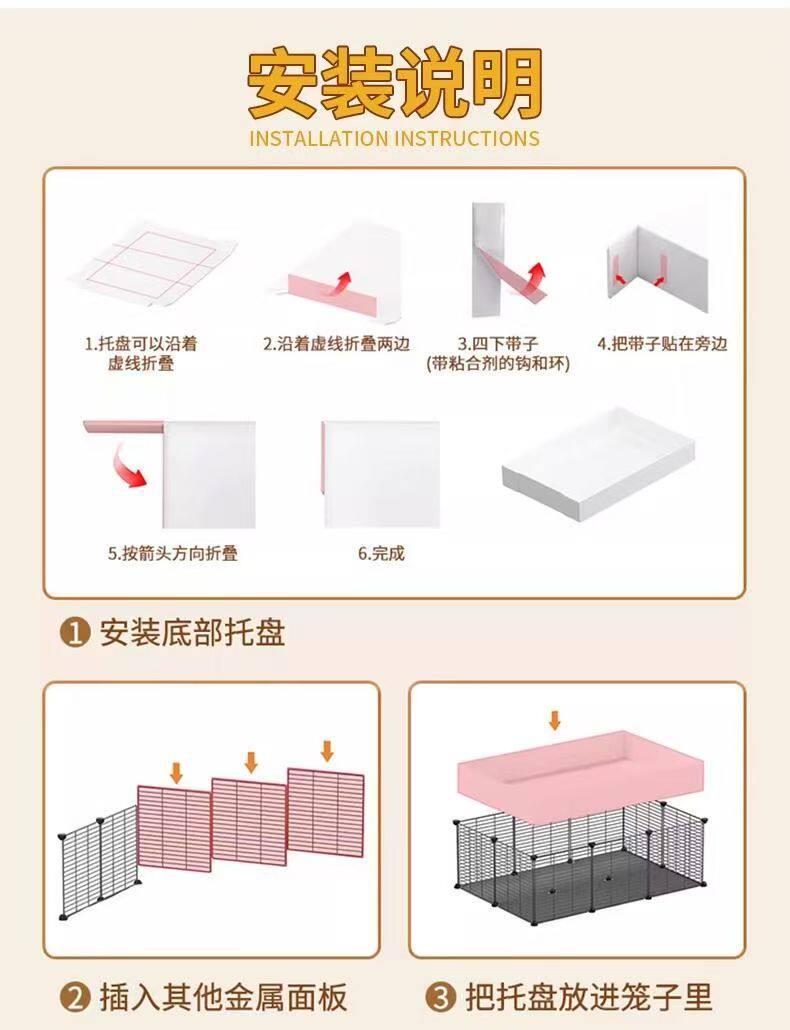 安装说明
INSTALLATION INSTRUCTIONS

1.托盘可以沿着虚线折叠

2.沿着虚线折叠两边

3.四下带子
(带粘合剂的钩和环)

4.把带子贴在旁边

5.按箭头方向折叠

6.完成

❶ 安装底部托盘

❷ 插入其他金属面板

❸ 把托盘放进笼子里