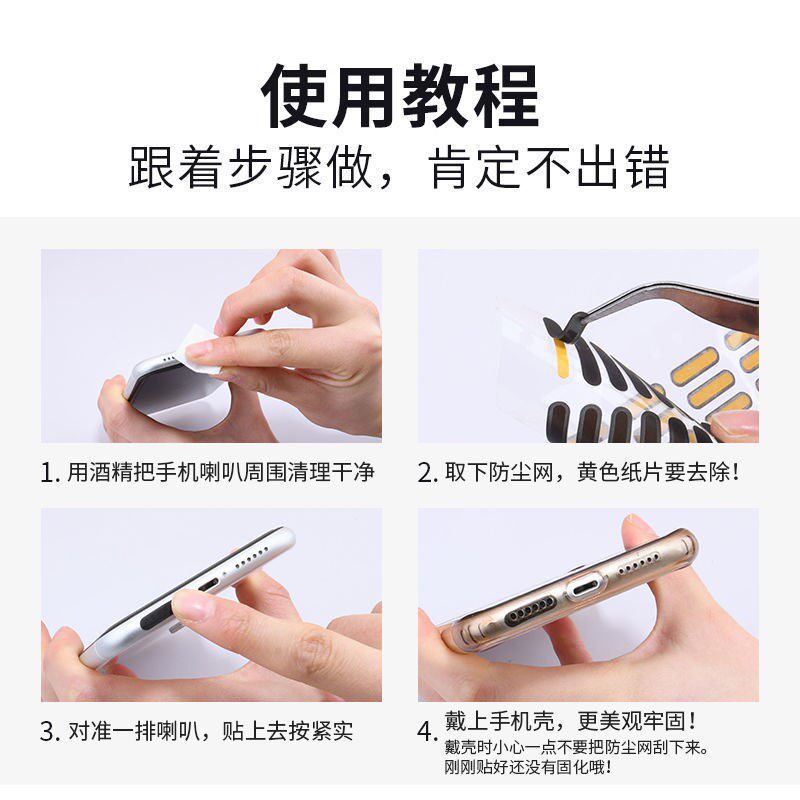 使用教程
跟着步骤做，肯定不出错

1. 用酒精把手机喇叭周围清理干净

2. 取下防尘网，黄色纸片要去除！

3. 对准一排喇叭，贴上去按紧实

4. 戴上手机壳，更美观牢固！
戴壳时小心一点不要把防尘网刮下来。
刚刚贴好还没有固化哦！