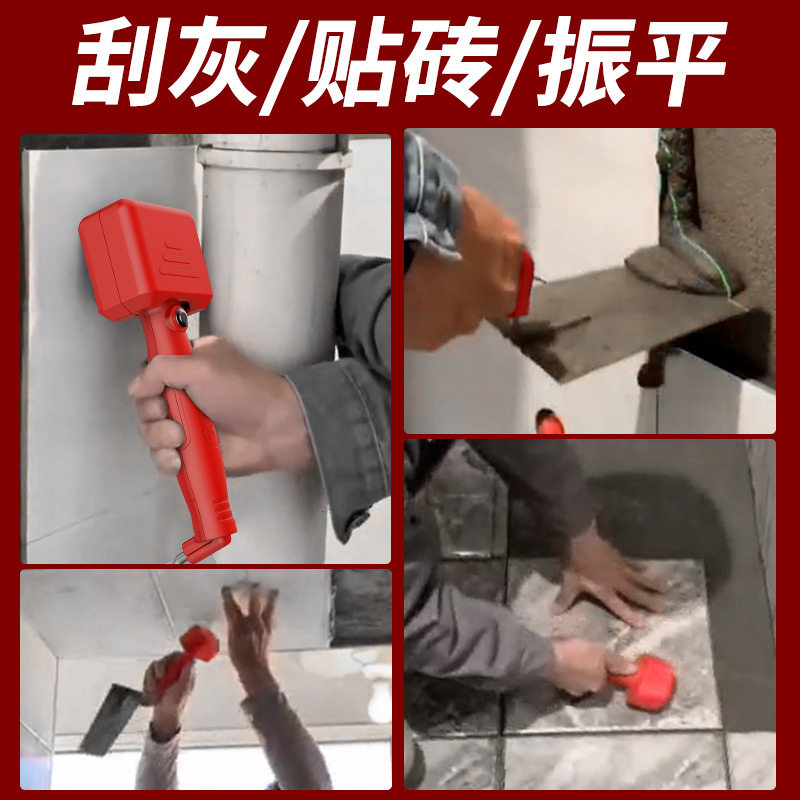 刮灰/贴砖/振平