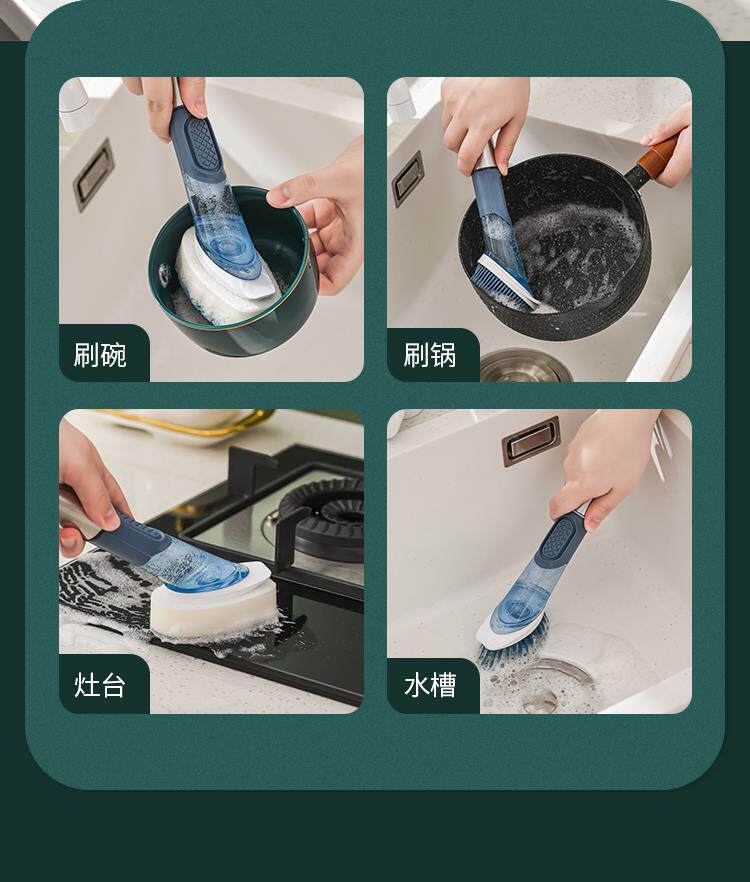 刷碗

刷锅

灶台

水槽