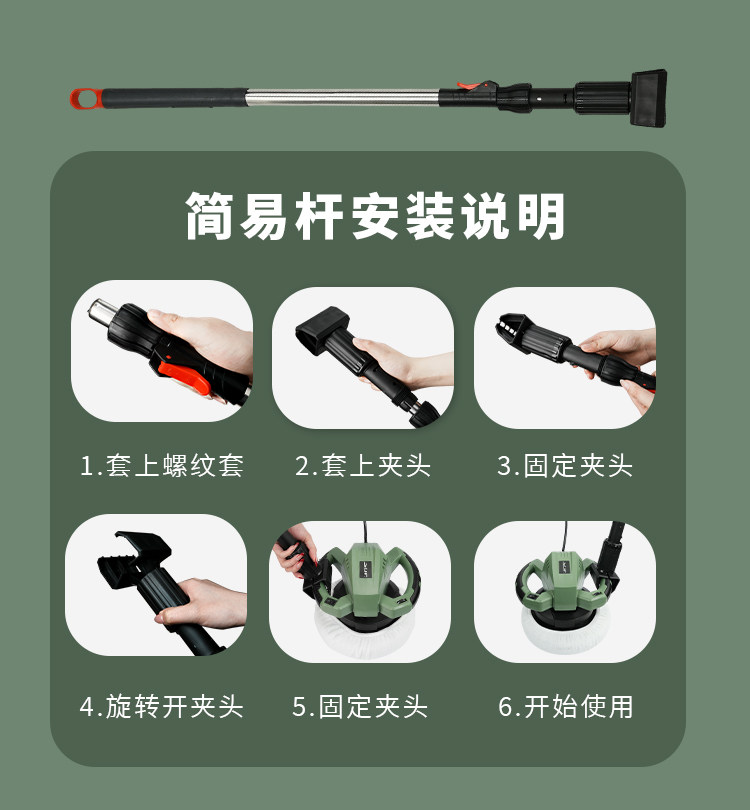 简易杆安装说明

1.套上螺纹套

2.套上夹头

3.固定夹头

4.旋转开夹头

5.固定夹头

6.开始使用