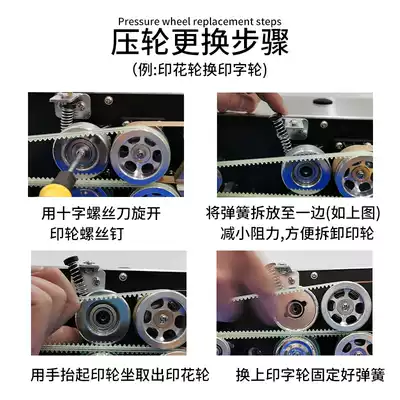 Pressure wheel replacement steps

压轮更换步骤

(例:印花轮换印字轮)

用十字螺丝刀旋开
印轮螺丝钉

将弹簧拆放至一边(如上图)
减小阻力,方便拆卸印轮

用手抬起印轮坐取出印花轮

换上印字轮固定好弹簧