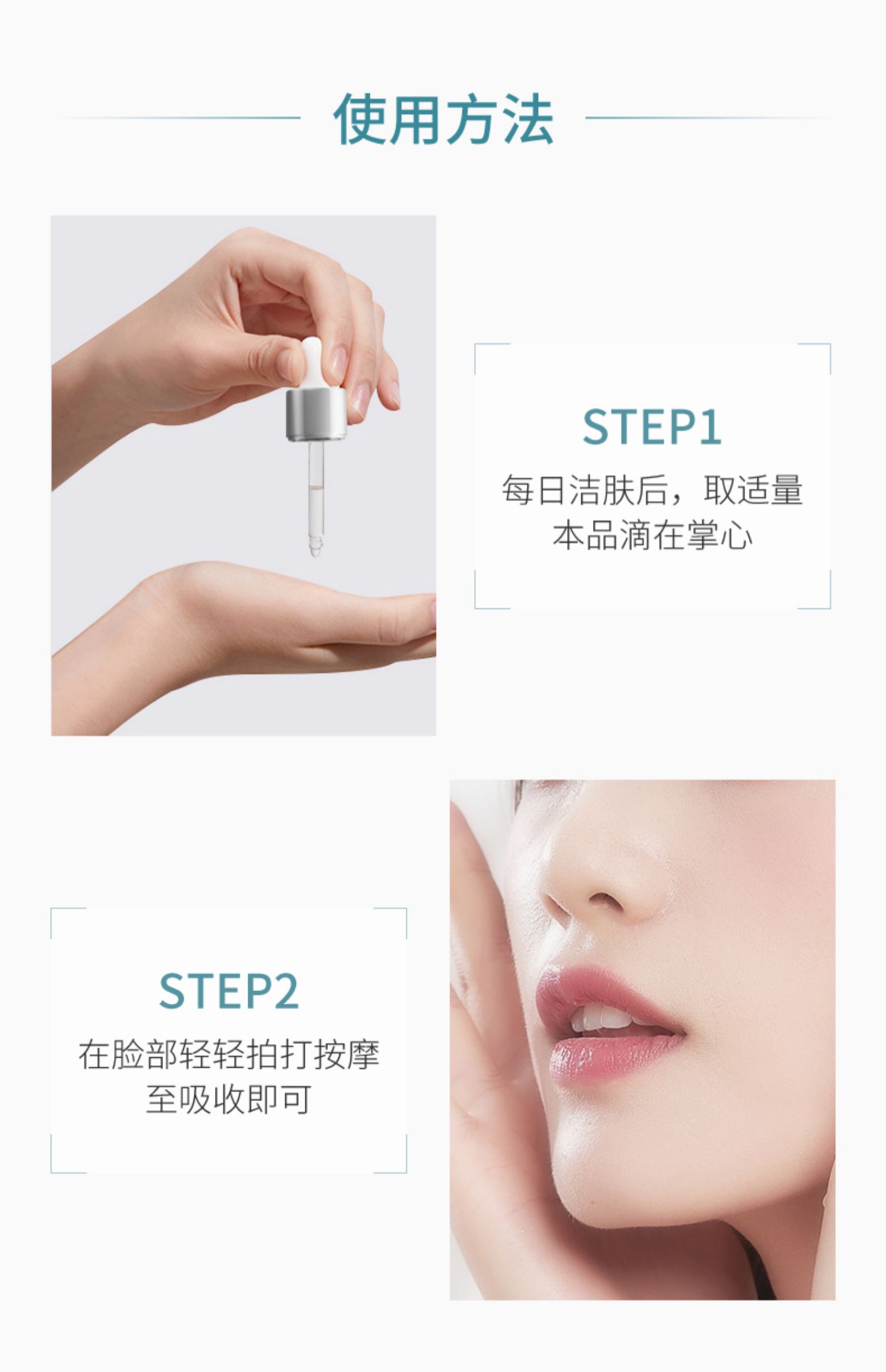 使用方法

STEP1

每日洁肤后，取适量本品滴在掌心

STEP2

在脸部轻轻拍打按摩至吸收即可