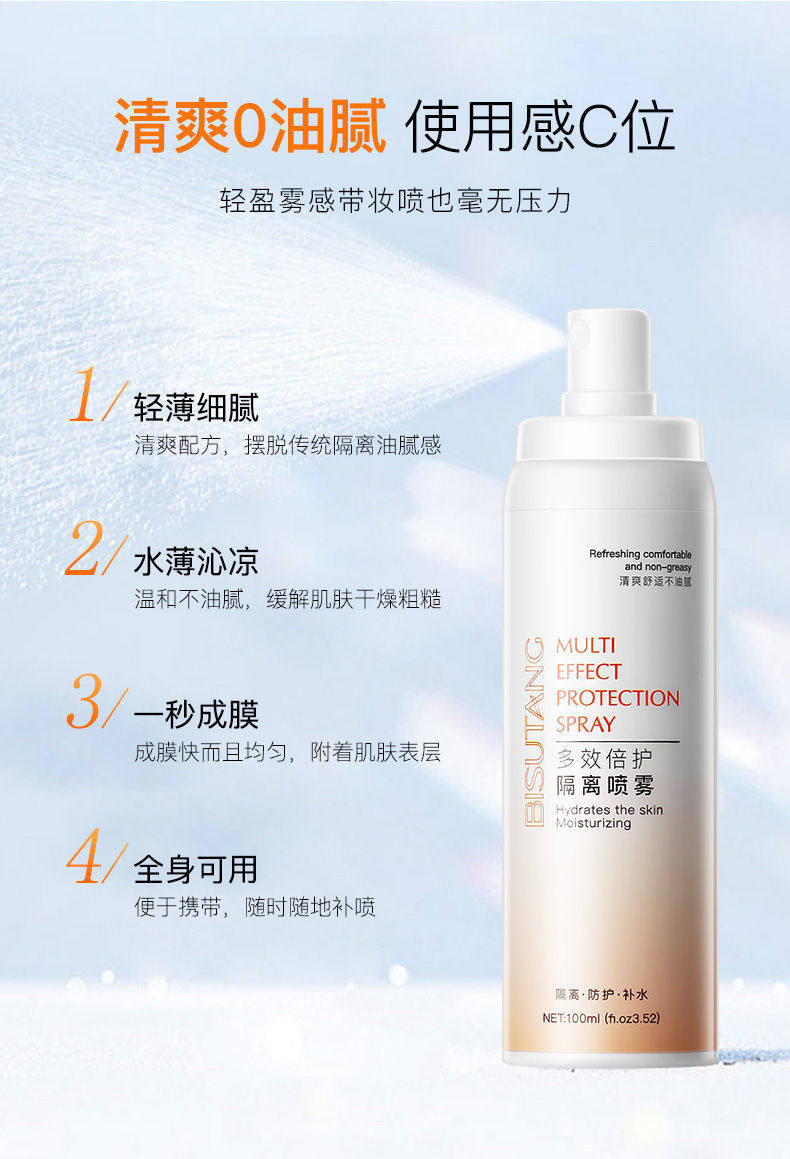 清爽0油腻 使用感C位

轻盈雾感带妆喷也毫无压力

1/ 轻薄细腻
清爽配方，摆脱传统隔离油腻感

2/ 水薄沁凉
温和不油腻，缓解肌肤干燥粗糙

3/ 一秒成膜
成膜快而且均匀，附着肌肤表层

4/ 全身可用
便于携带，随时随地补喷

Refreshing comfortable and non-greasy
清爽舒适不油腻

BISUTANG

MULTI EFFECT PROTECTION SPRAY
多效倍护
隔离喷雾
Hydrates the skin
Moisturizing

隔离·防护·补水
NET:100ml (fl.oz3.52)