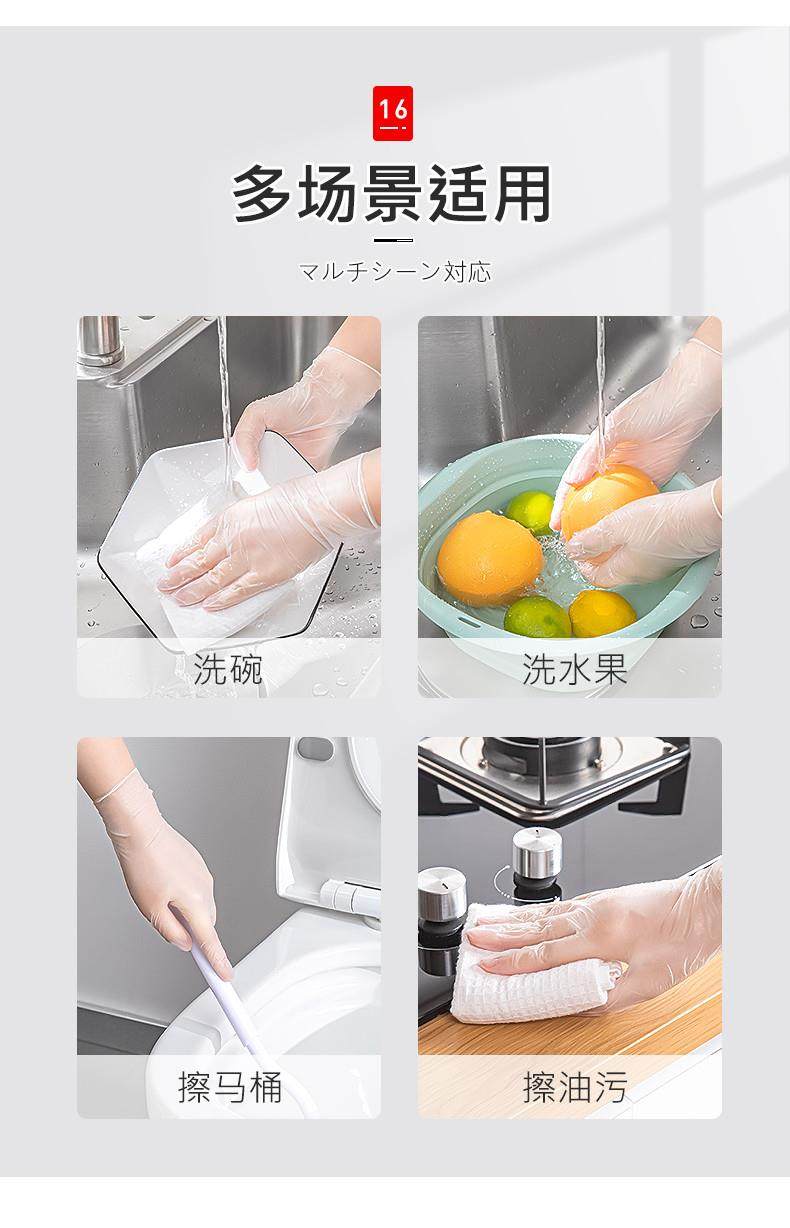 16

多场景适用

マルチシーン対応

洗碗

洗水果

擦马桶

擦油污