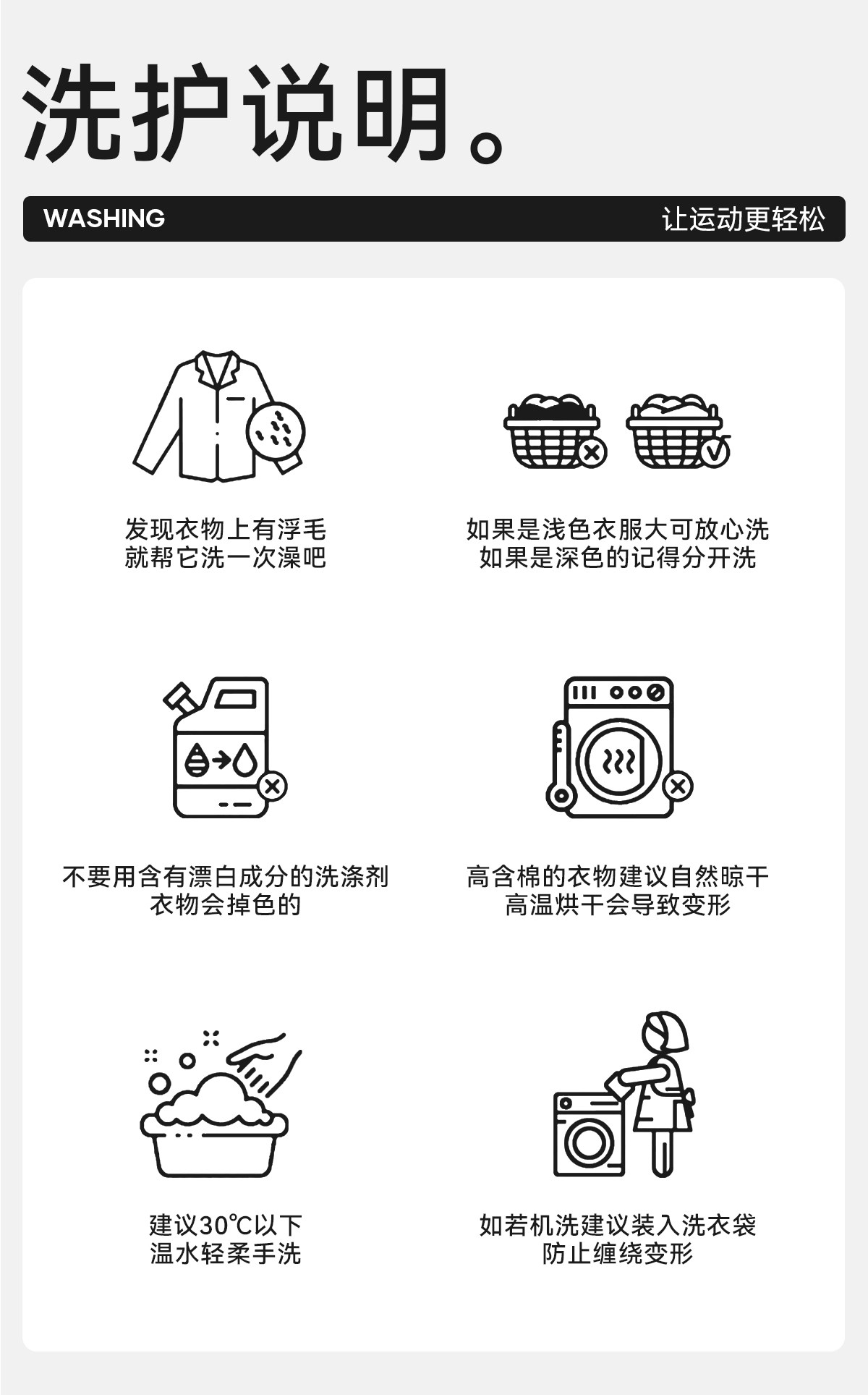 洗护说明。

WASHING

让运动更轻松

发现衣物上有浮毛
就帮它洗一次澡吧

如果是浅色衣服大可放心洗
如果是深色的记得分开洗

不要用含有漂白成分的洗涤剂
衣物会掉色的

高含棉的衣物建议自然晾干
高温烘干会导致变形

建议30℃以下
温水轻柔手洗

如若机洗建议装入洗衣袋
防止缠绕变形