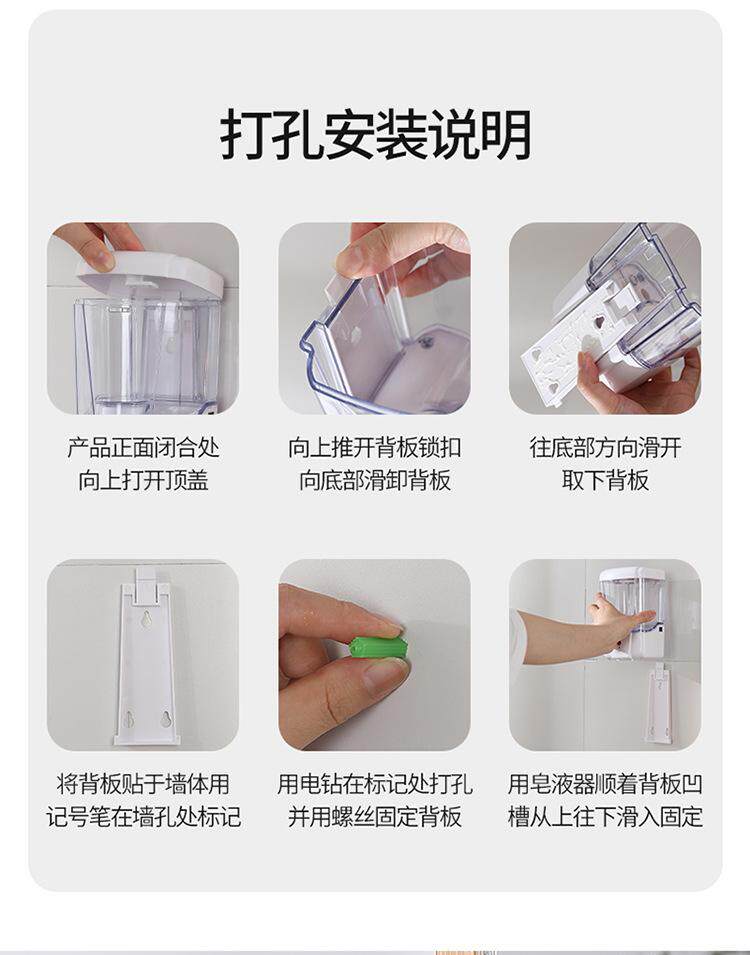 打孔安装说明

产品正面闭合处
向上打开顶盖

向上推开背板锁扣
向底部滑卸背板

往底部方向滑开
取下背板

将背板贴于墙体用
记号笔在墙孔处标记

用电钻在标记处打孔
并用螺丝固定背板

用皂液器顺着背板凹
槽从上往下滑入固定