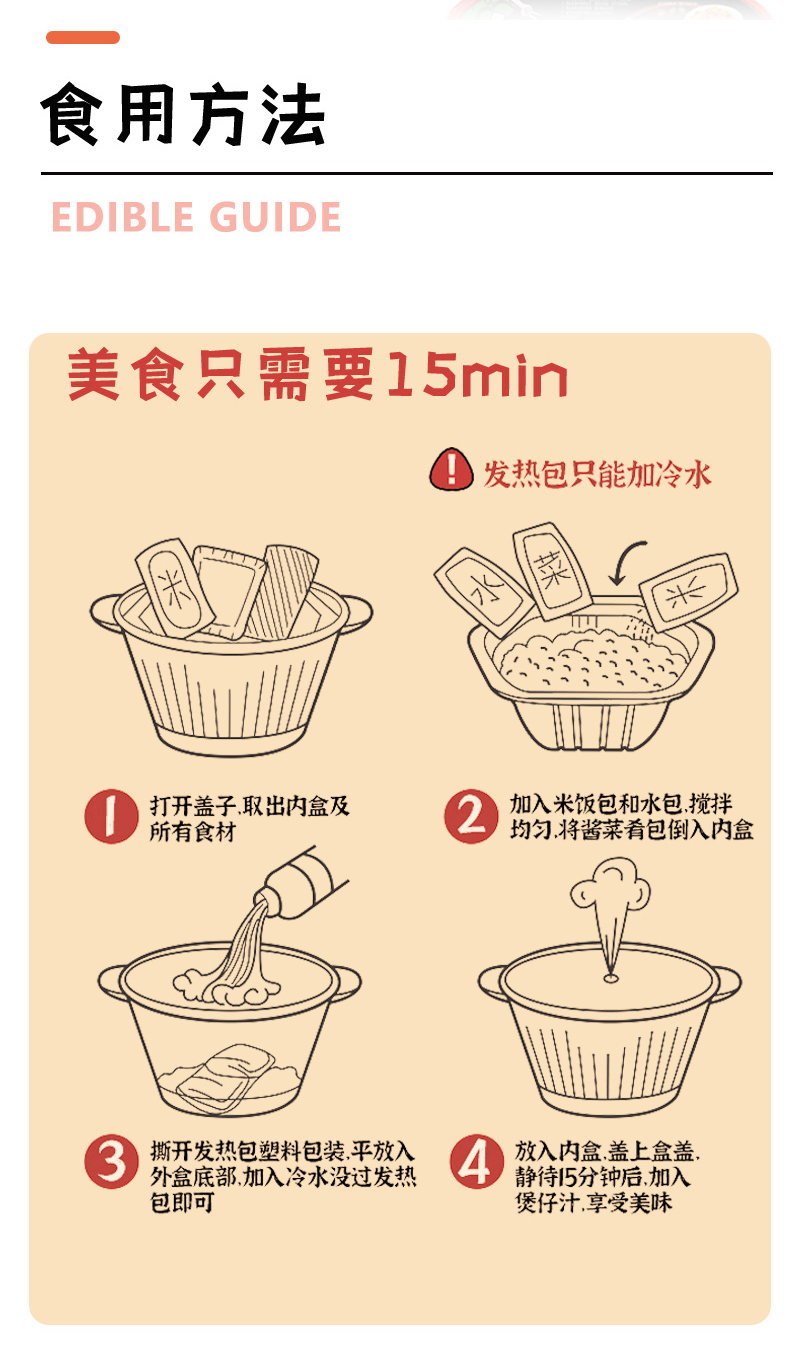 食用方法

EDIBLE GUIDE

美食只需要15min

! 发热包只能加冷水

米

水 菜 米

1 打开盖子,取出内盒及所有食材

2 加入米饭包和水包,搅拌均匀,将酱菜肴包倒入内盒

3 撕开发热包塑料包装,平放入外盒底部,加入冷水没过发热包即可

4 放入内盒,盖上盒盖,静待15分钟后,加入煲仔汁,享受美味