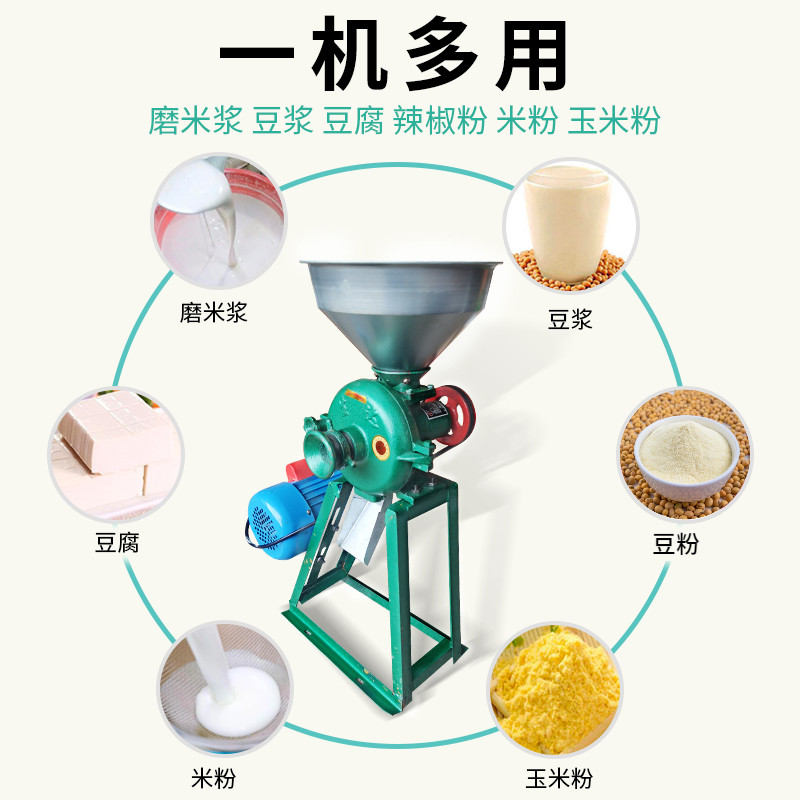 一机多用

磨米浆 豆浆 豆腐 辣椒粉 米粉 玉米粉

磨米浆

豆浆

豆腐

豆粉

米粉

玉米粉