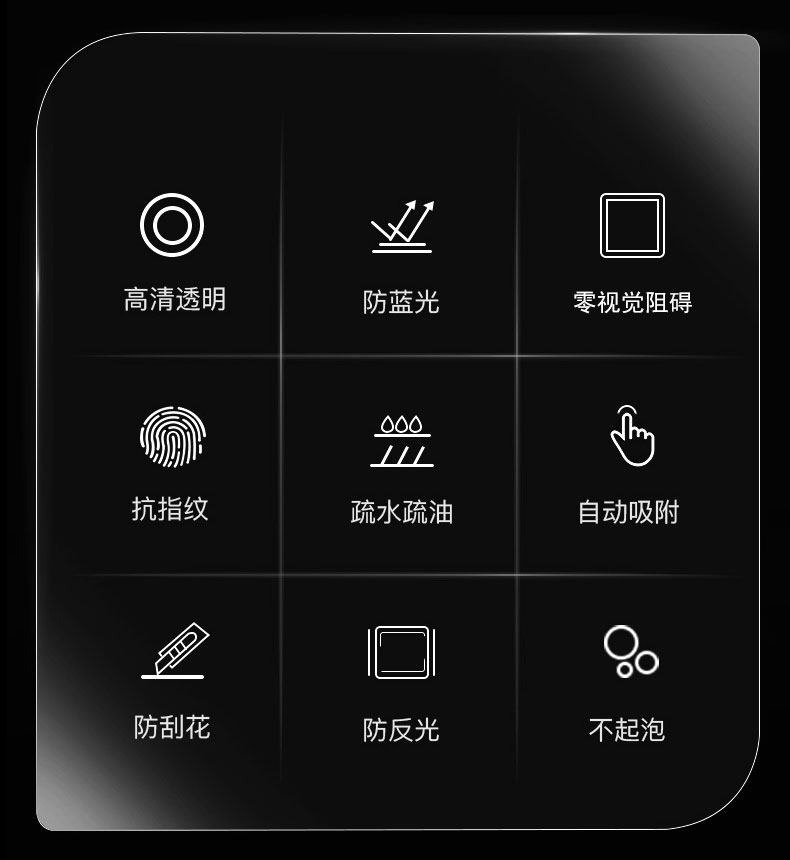 高清透明

防蓝光

零视觉阻碍

抗指纹

疏水疏油

自动吸附

防刮花

防反光

不起泡